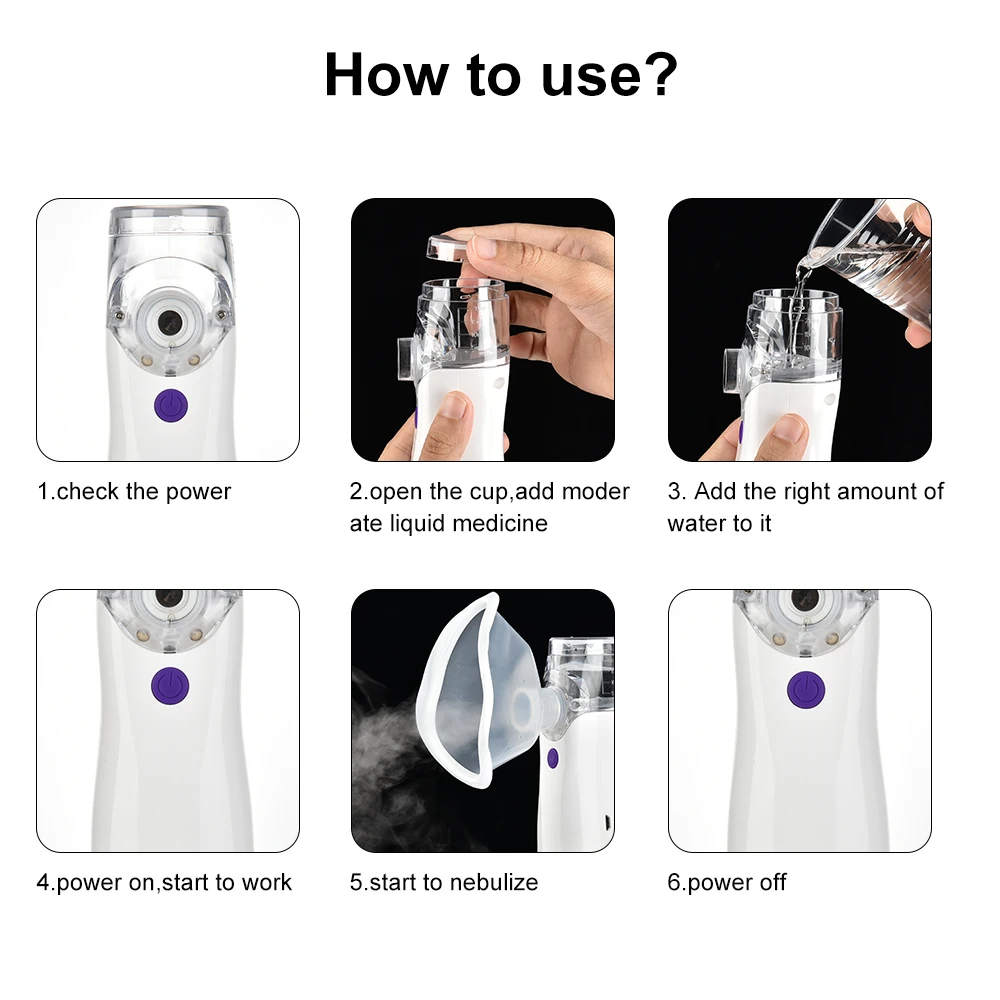 How to use?

1.check the power

2.open the cup,add moder ate liquid medicine

3. Add the right amount of water to it

4.power on,start to work

5.start to nebulize

6.power off