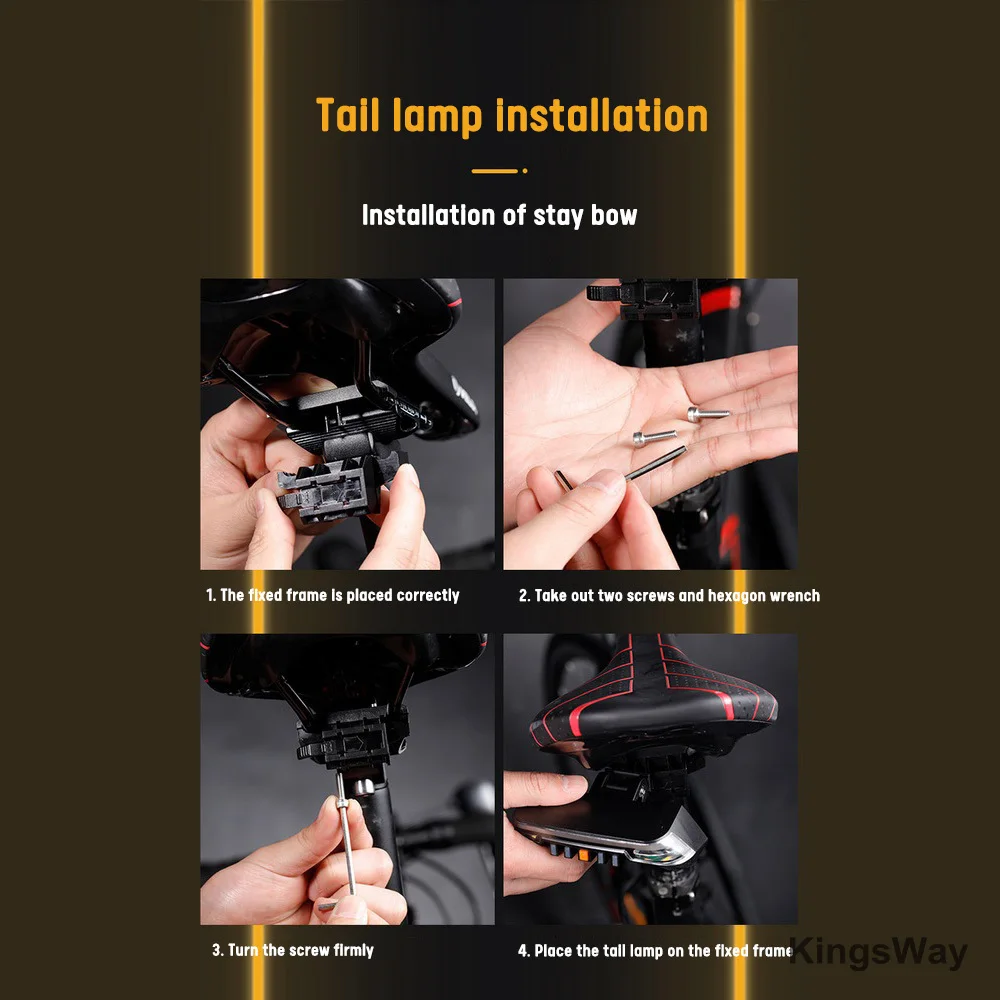 Tail lamp installation

Installation of stay bow

1. The fixed frame is placed correctly

2. Take out two screws and hexagon wrench

3. Turn the screw firmly

4. Place the tail lamp on the fixed frame

KingsWay