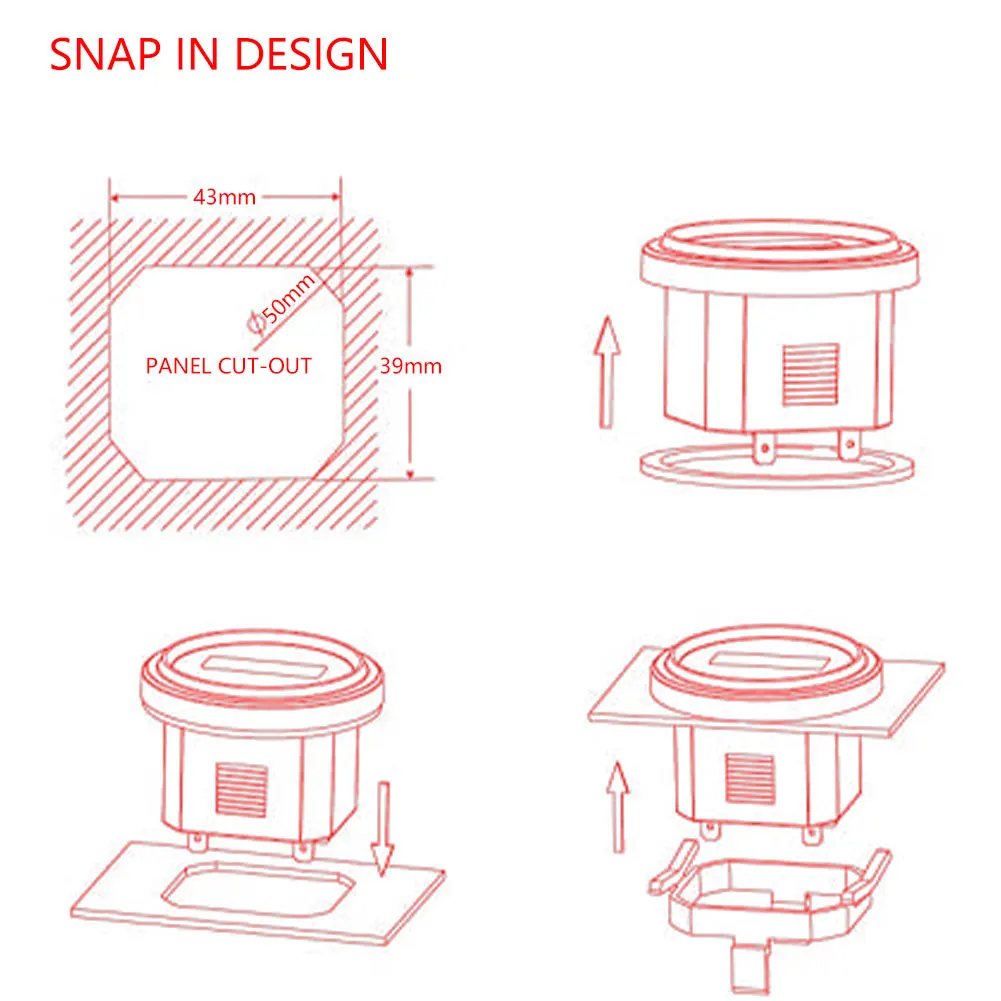 SNAP IN DESIGN

43mm

$\phi$50mm

PANEL CUT-OUT

39mm