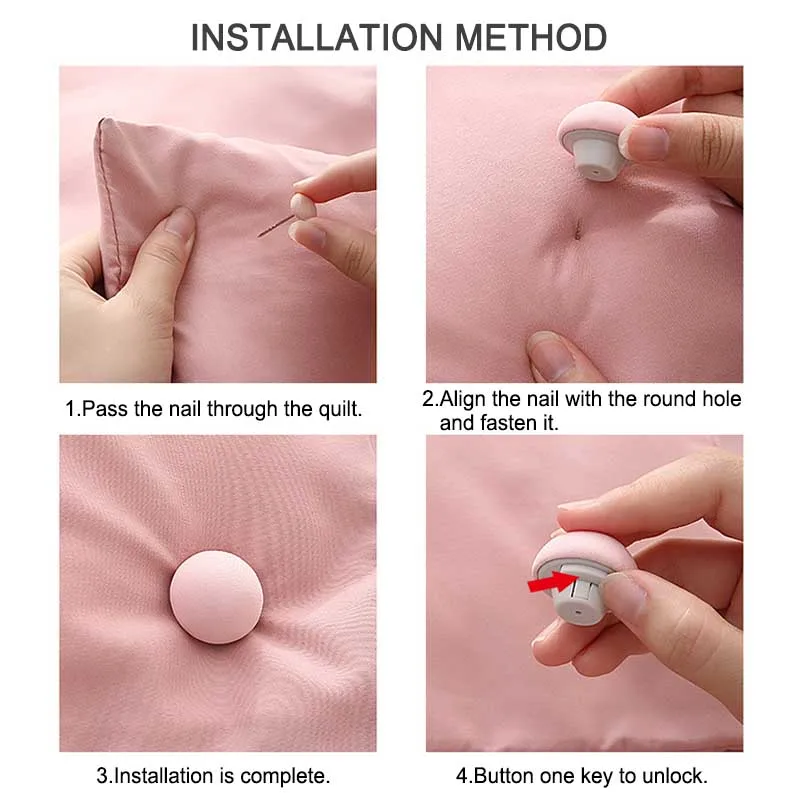 INSTALLATION METHOD

1.Pass the nail through the quilt.

2.Align the nail with the round hole and fasten it.

3.Installation is complete.

4.Button one key to unlock.