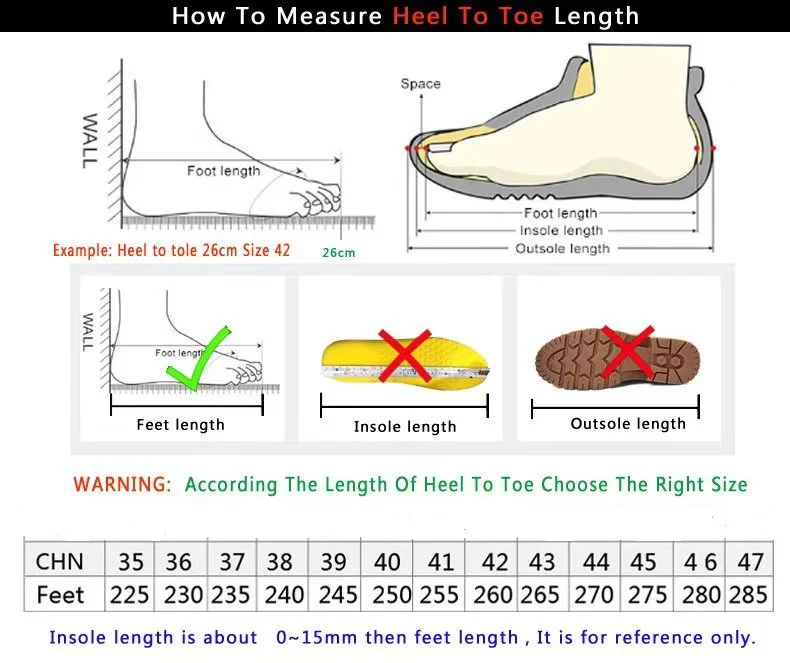 How To Measure Heel To Toe Length

WALL

Foot length

Example: Heel to tole 26cm Size 42

26cm

Space

Foot length
Insole length
Outsole length

WALL

Foot lengt

Feet length

Insole length

Outsole length

WARNING: According The Length Of Heel To Toe Choose The Right Size

| CHN | 35 | 36 | 37 | 38 | 39 | 40 | 41 | 42 | 43 | 44 | 45 | 4 6 | 47 |
|---|---|---|---|---|---|---|---|---|---|---|---|---|---|
| Feet | 225 | 230 | 235 | 240 | 245 | 250 | 255 | 260 | 265 | 270 | 275 | 280 | 285 |

Insole length is about 0~15mm then feet length , It is for reference only.