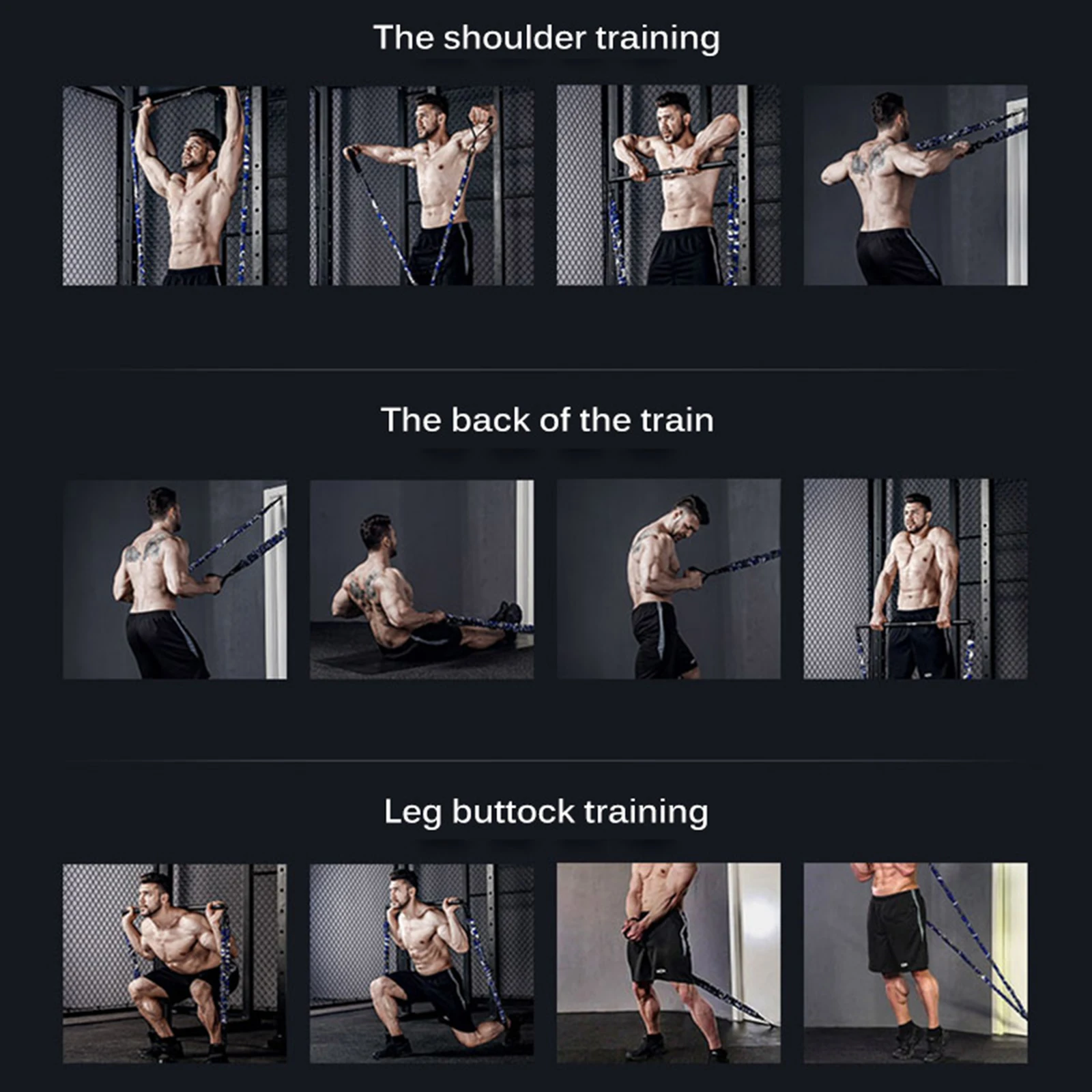 The shoulder training

The back of the train

Leg buttock training