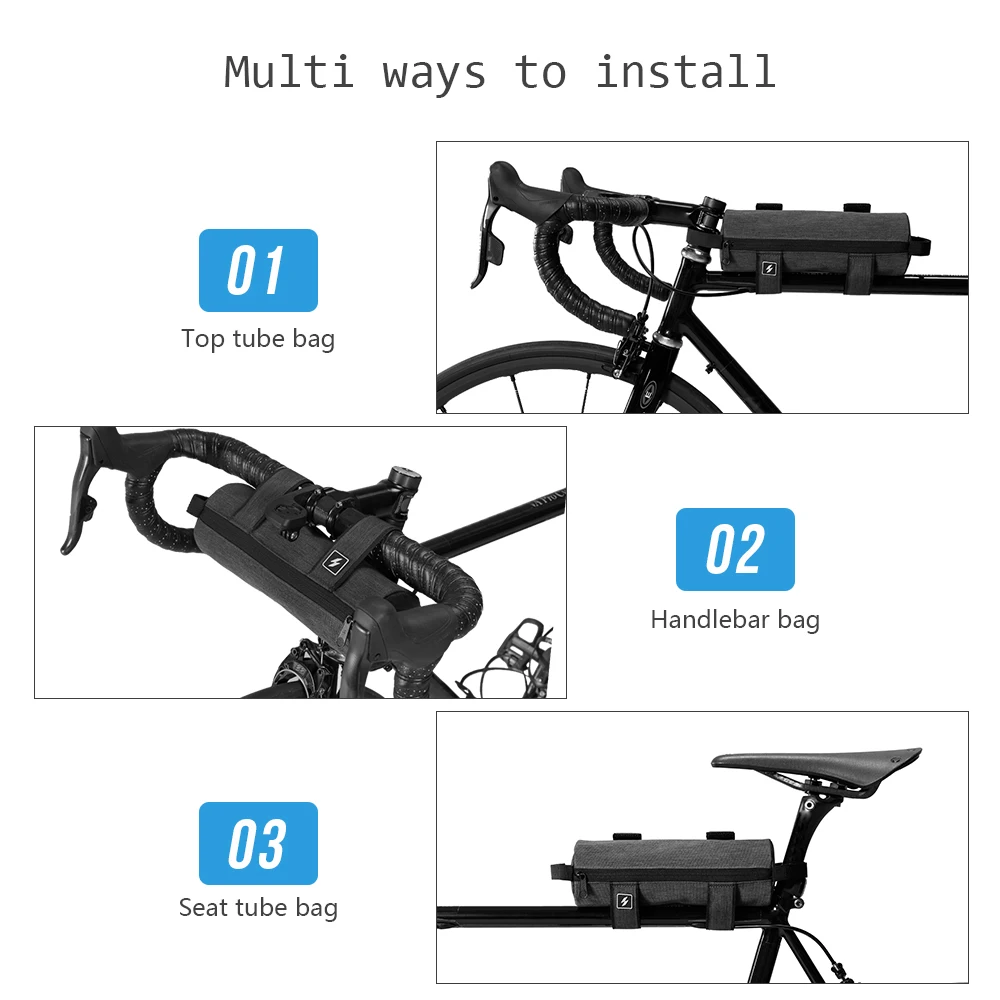 Multi ways to install

01

Top tube bag

02

Handlebar bag

03

Seat tube bag