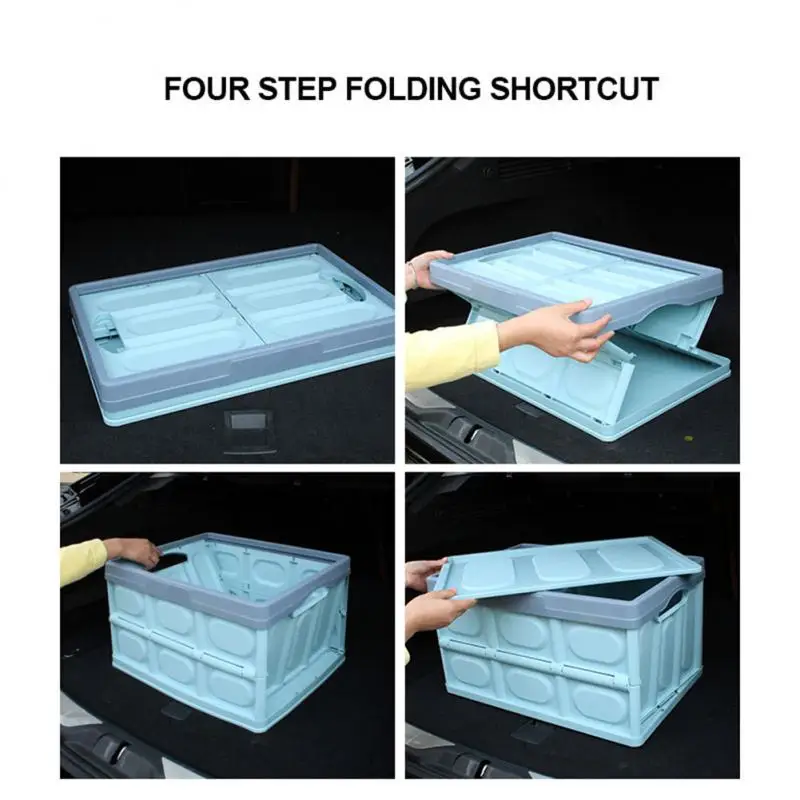 FOUR STEP FOLDING SHORTCUT