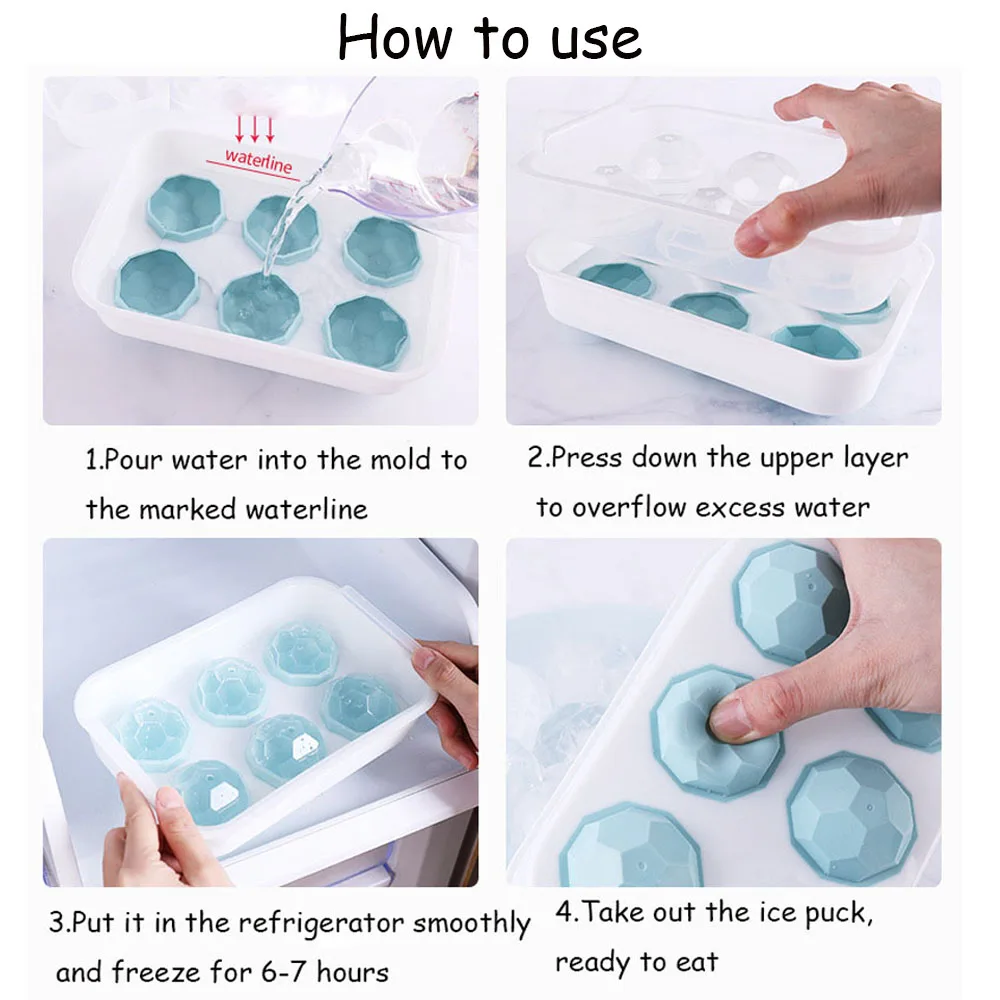 How to use

waterline

1.Pour water into the mold to the marked waterline

2.Press down the upper layer to overflow excess water

3.Put it in the refrigerator smoothly and freeze for 6-7 hours

4.Take out the ice puck, ready to eat