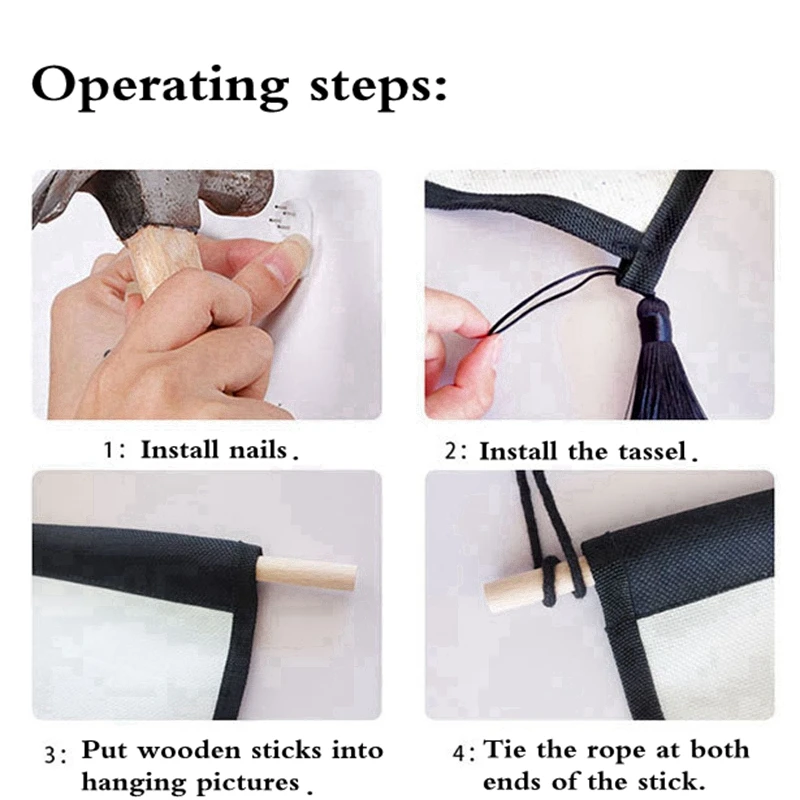 Operating steps:

1: Install nails.

2: Install the tassel.

3: Put wooden sticks into hanging pictures.

4: Tie the rope at both ends of the stick.