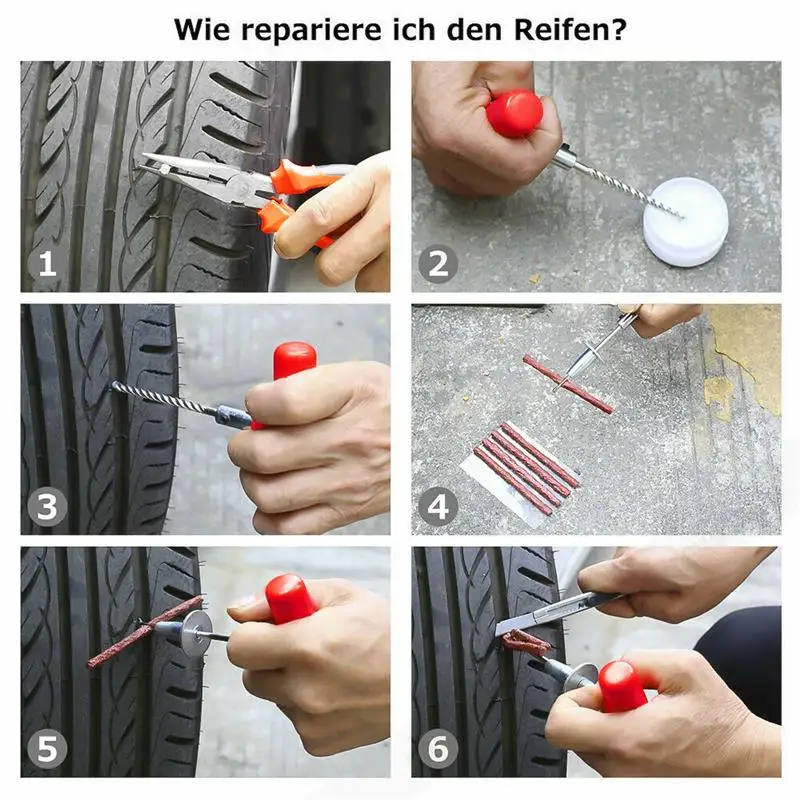 Wie repariere ich den Reifen?

1

2

3

4

5

6