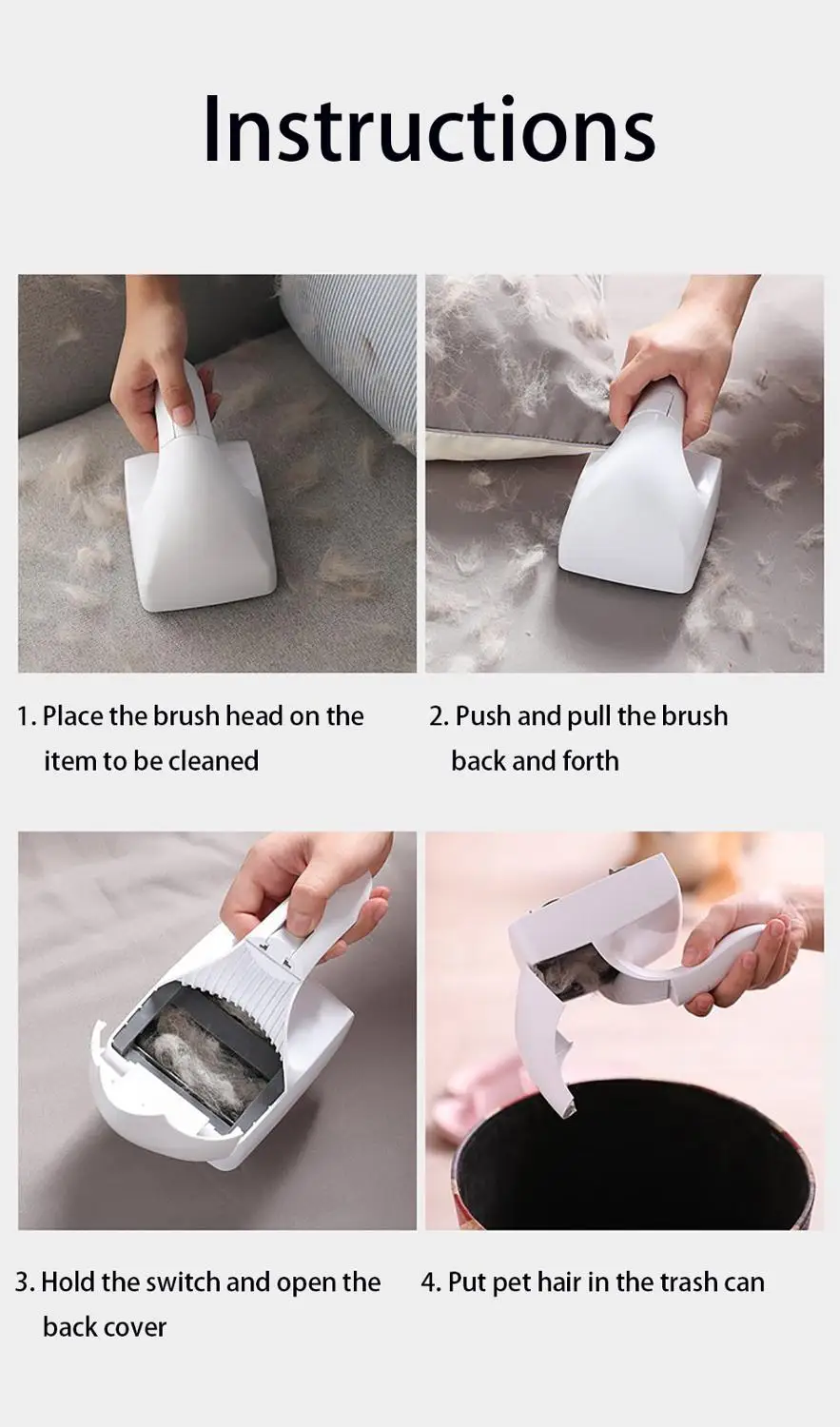 Instructions

1. Place the brush head on the item to be cleaned

2. Push and pull the brush back and forth

3. Hold the switch and open the back cover

4. Put pet hair in the trash can