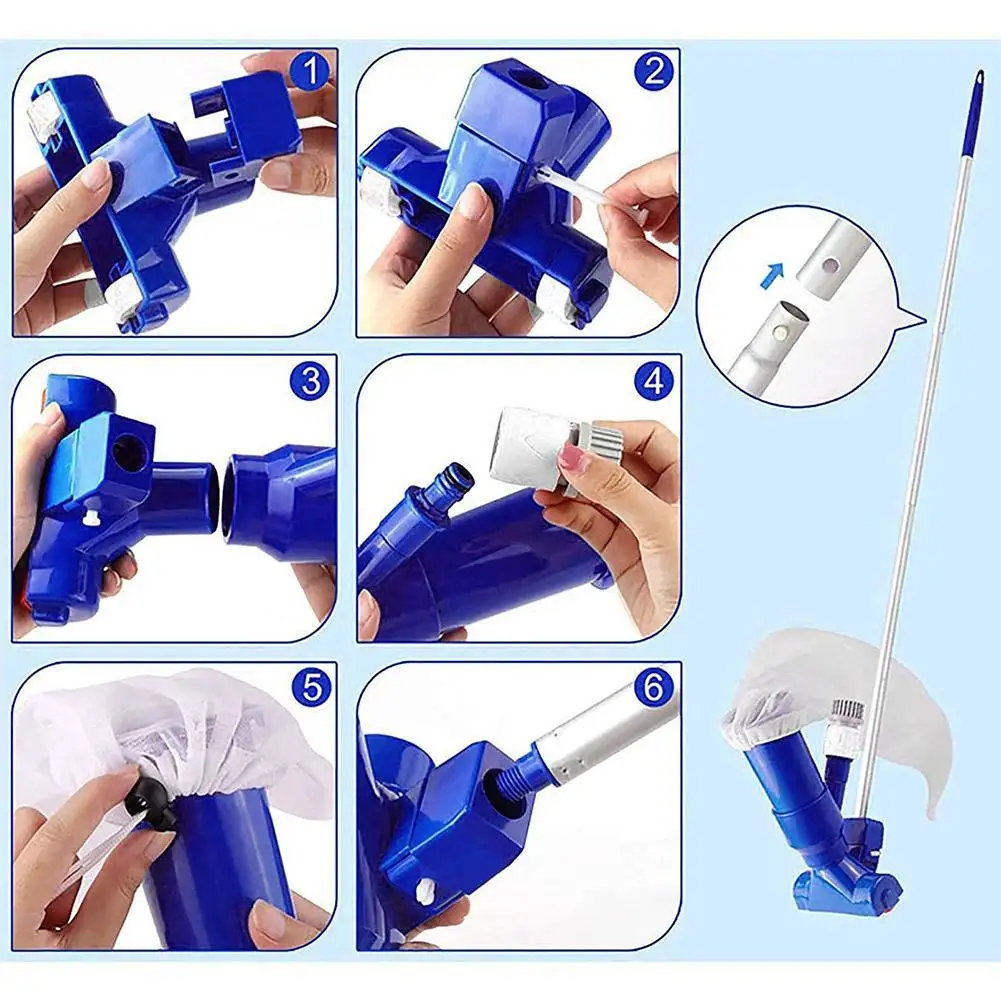 1
2
3
4
5
6