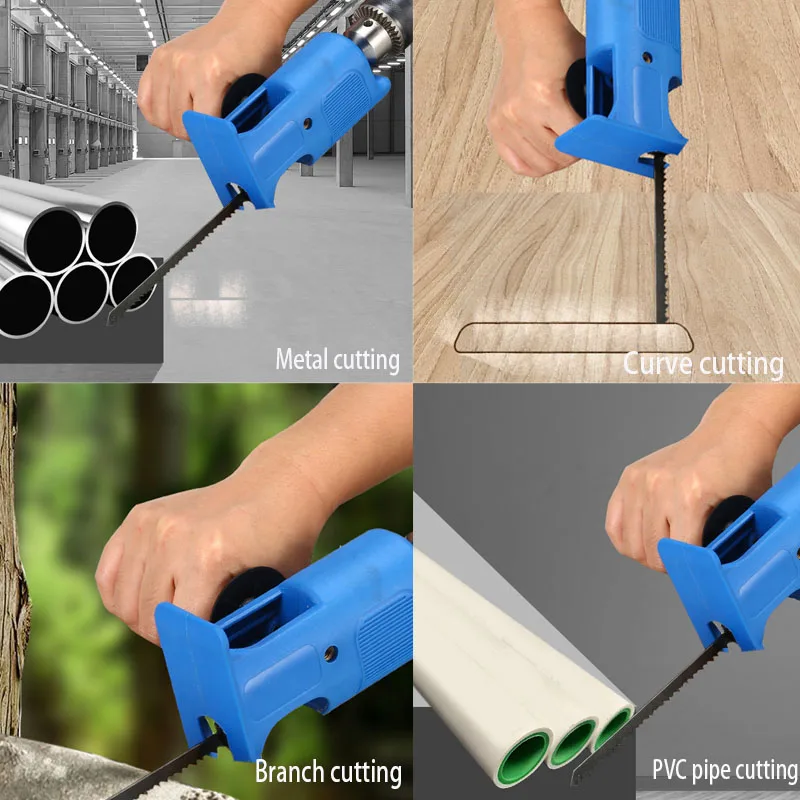 Metal cutting

Curve cutting

Branch cutting

PVC pipe cutting