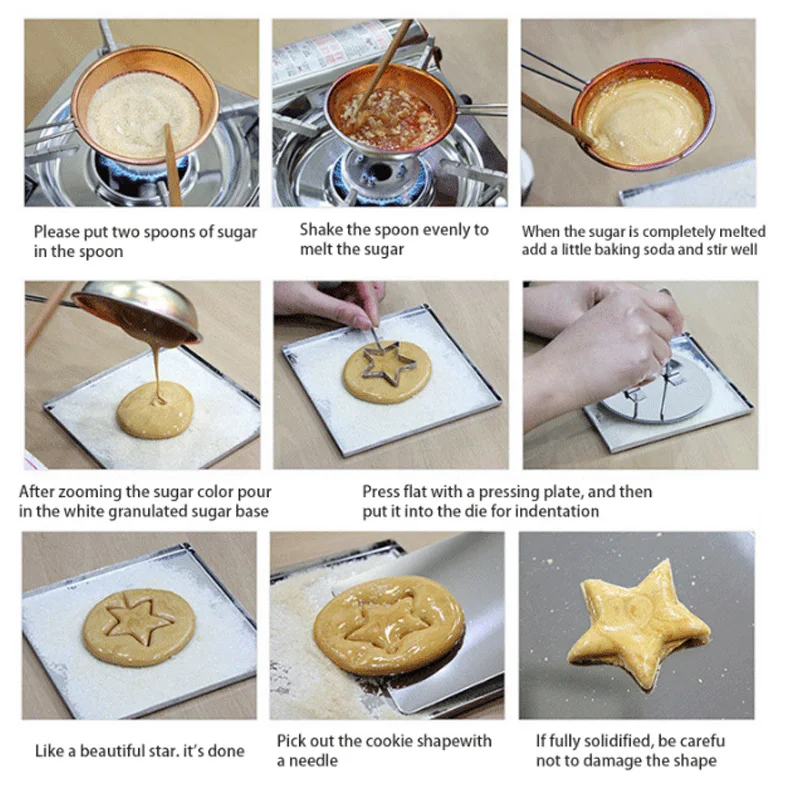 Please put two spoons of sugar in the spoon

Shake the spoon evenly to melt the sugar

When the sugar is completely melted add a little baking soda and stir well

After zooming the sugar color pour in the white granulated sugar base

Press flat with a pressing plate, and then put it into the die for indentation

Like a beautiful star. it's done

Pick out the cookie shapewith a needle

If fully solidified, be carefu not to damage the shape