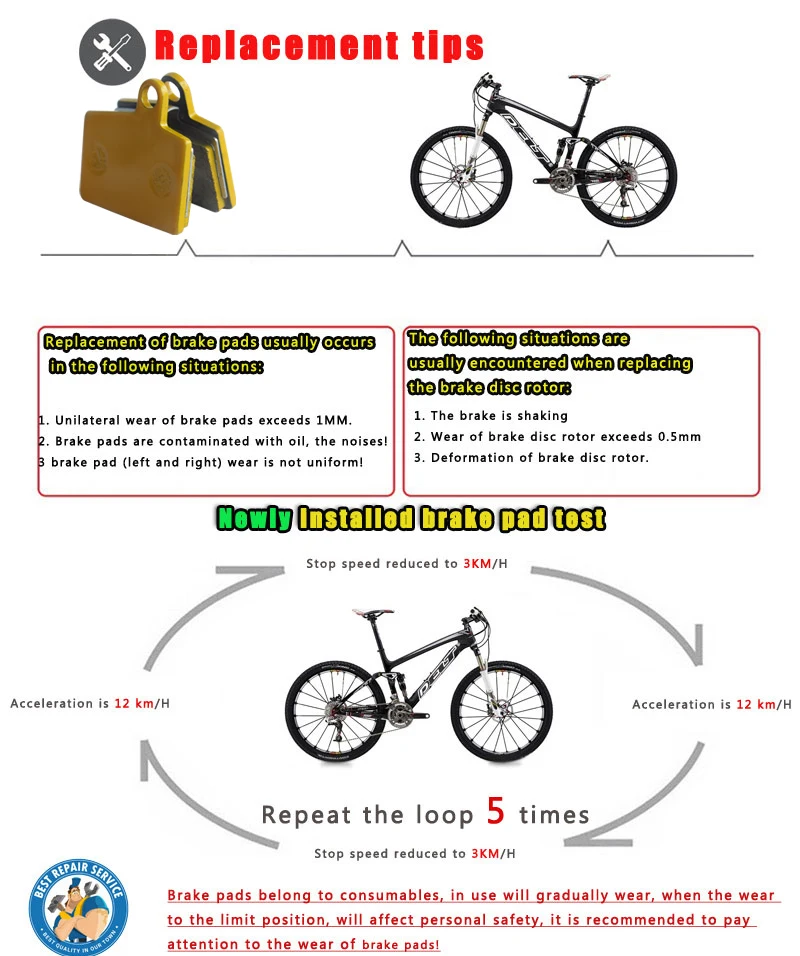 Replacement tips

Replacement of brake pads usually occurs in the following situations:

1. Unilateral wear of brake pads exceeds 1MM.
2. Brake pads are contaminated with oil, the noises!
3 brake pad (left and right) wear is not uniform!

The following situations are usually encountered when replacing the brake disc rotor:

1. The brake is shaking
2. Wear of brake disc rotor exceeds 0.5mm
3. Deformation of brake disc rotor.

Newly Installed brake pad test

Stop speed reduced to 3KM/H

Acceleration is 12 km/H

Acceleration is 12 km/H

Repeat the loop 5 times

Stop speed reduced to 3KM/H

BEST REPAIR SERVICE
BEST QUALITY IN OUR TOWN

Brake pads belong to consumables, in use will gradually wear, when the wear to the limit position, will affect personal safety, it is recommended to pay attention to the wear of brake pads!