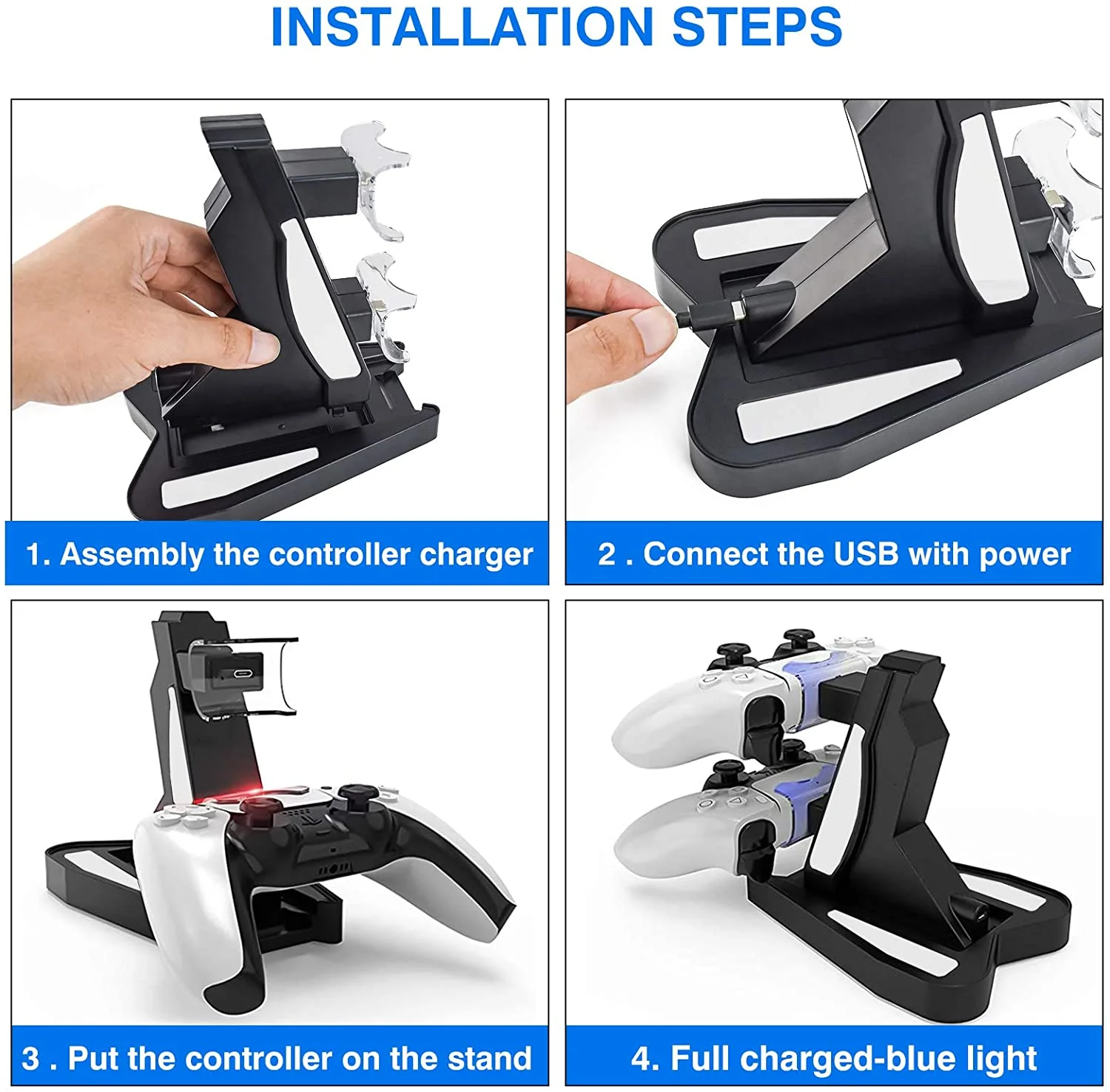 INSTALLATION STEPS

1. Assembly the controller charger

2 . Connect the USB with power

3 . Put the controller on the stand

4. Full charged-blue light