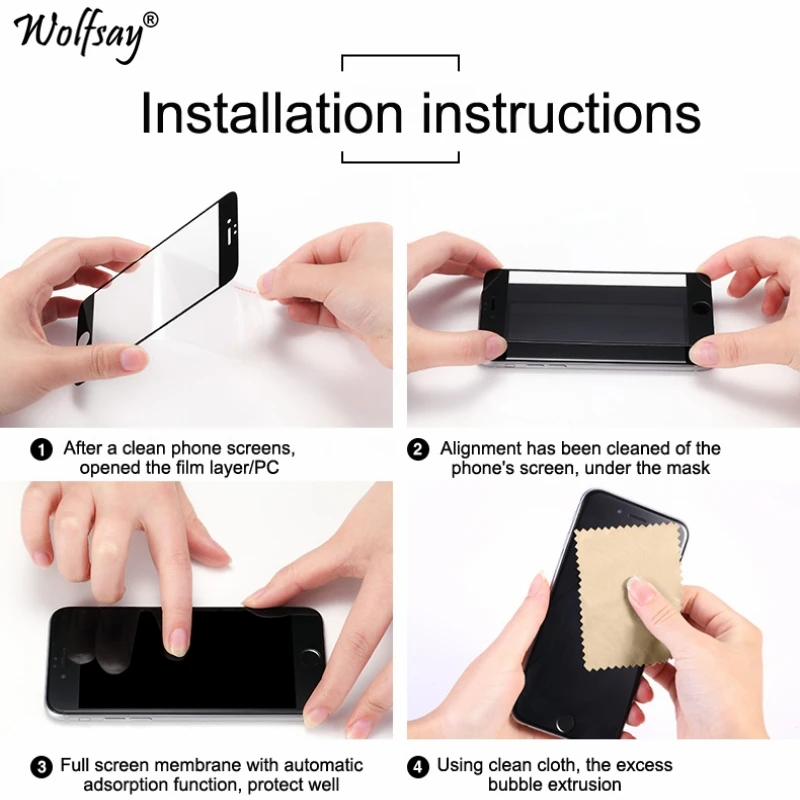 Wolfsay®

Installation instructions

1 After a clean phone screens, opened the film layer/PC

2 Alignment has been cleaned of the phone's screen, under the mask

3 Full screen membrane with automatic adsorption function, protect well

4 Using clean cloth, the excess bubble extrusion