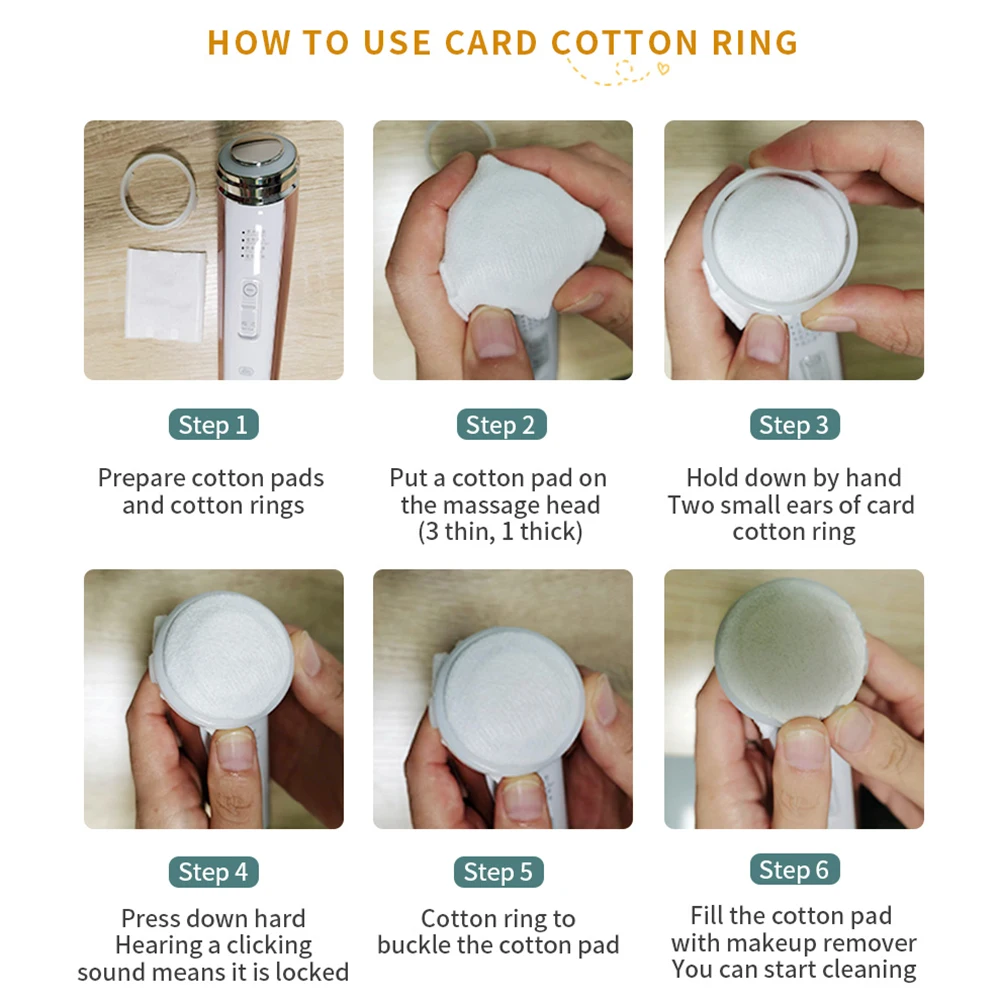 HOW TO USE CARD COTTON RING

Step 1

Prepare cotton pads and cotton rings

Step 2

Put a cotton pad on the massage head (3 thin, 1 thick)

Step 3

Hold down by hand Two small ears of card cotton ring

Step 4

Press down hard Hearing a clicking sound means it is locked

Step 5

Cotton ring to buckle the cotton pad

Step 6

Fill the cotton pad with makeup remover You can start cleaning