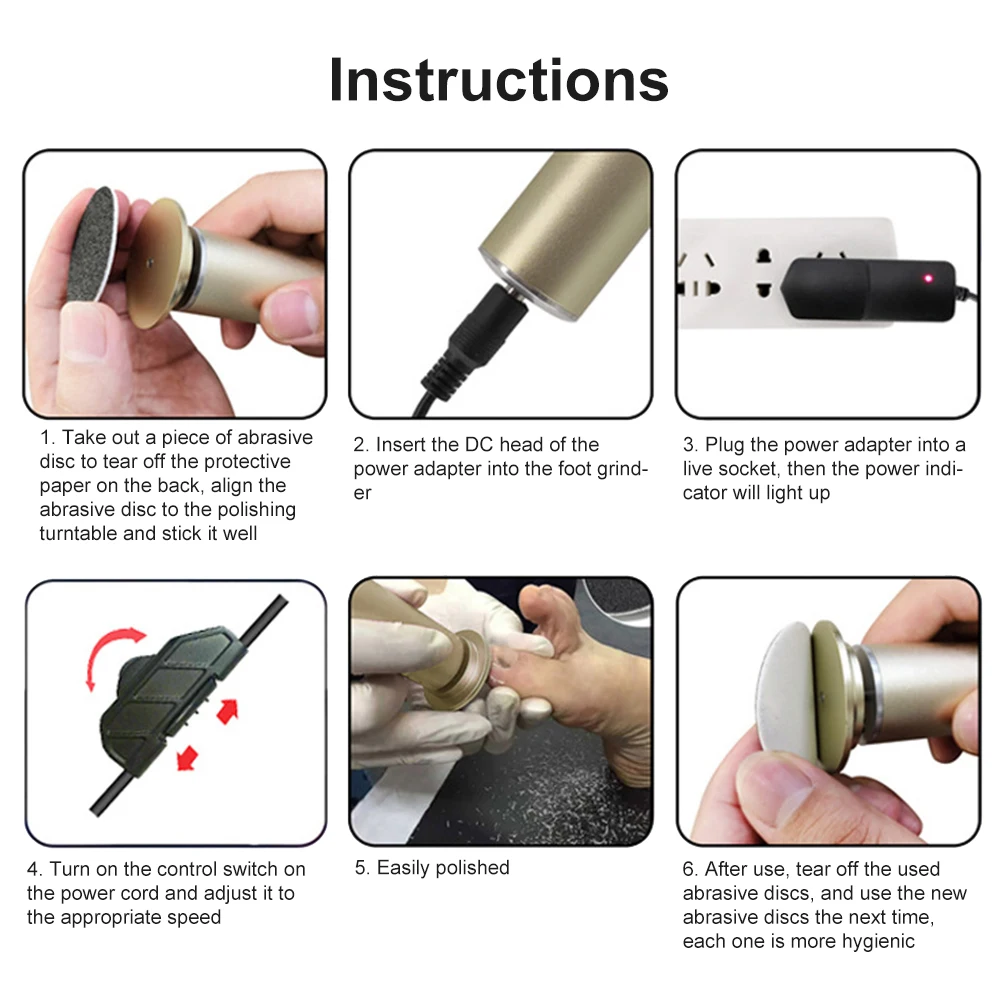 Instructions

1. Take out a piece of abrasive disc to tear off the protective paper on the back, align the abrasive disc to the polishing turntable and stick it well

2. Insert the DC head of the power adapter into the foot grinder

3. Plug the power adapter into a live socket, then the power indicator will light up

4. Turn on the control switch on the power cord and adjust it to the appropriate speed

5. Easily polished

6. After use, tear off the used abrasive discs, and use the new abrasive discs the next time, each one is more hygienic