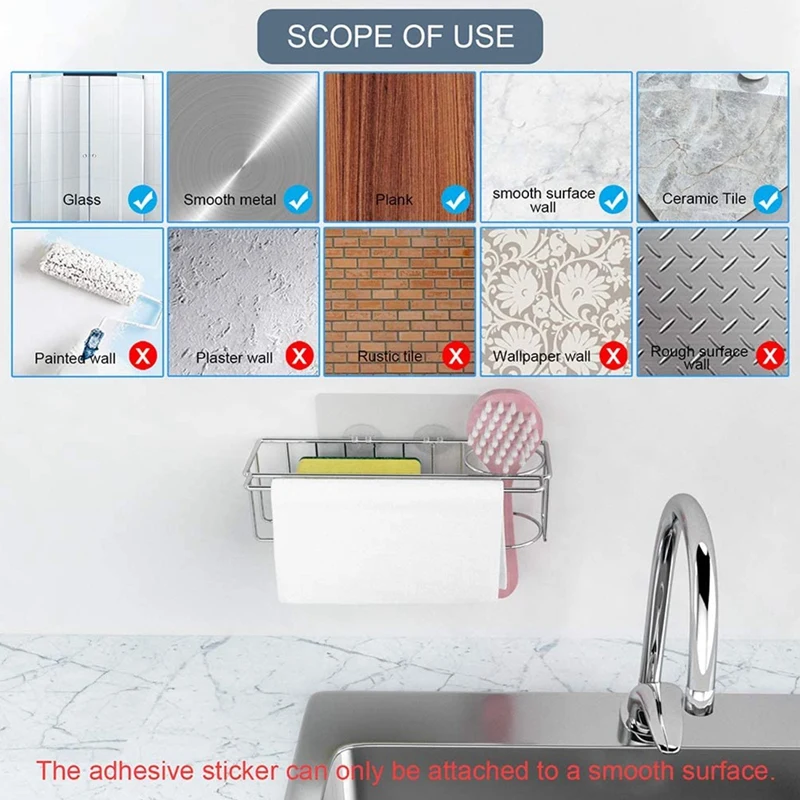 SCOPE OF USE

Glass

Smooth metal

Plank

smooth surface wall

Ceramic Tile

Painted wall

Plaster wall

Rustic tile

Wallpaper wall

Rough surface wall

The adhesive sticker can only be attached to a smooth surface.