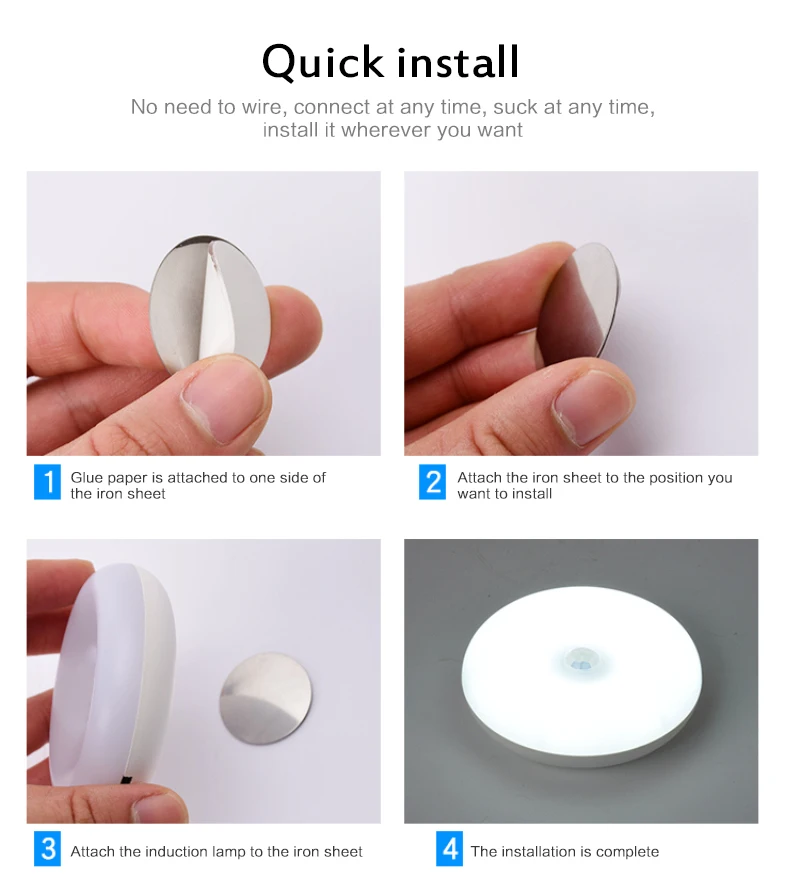 Quick install

No need to wire, connect at any time, suck at any time, install it wherever you want

1 Glue paper is attached to one side of the iron sheet

2 Attach the iron sheet to the position you want to install

3 Attach the induction lamp to the iron sheet

4 The installation is complete