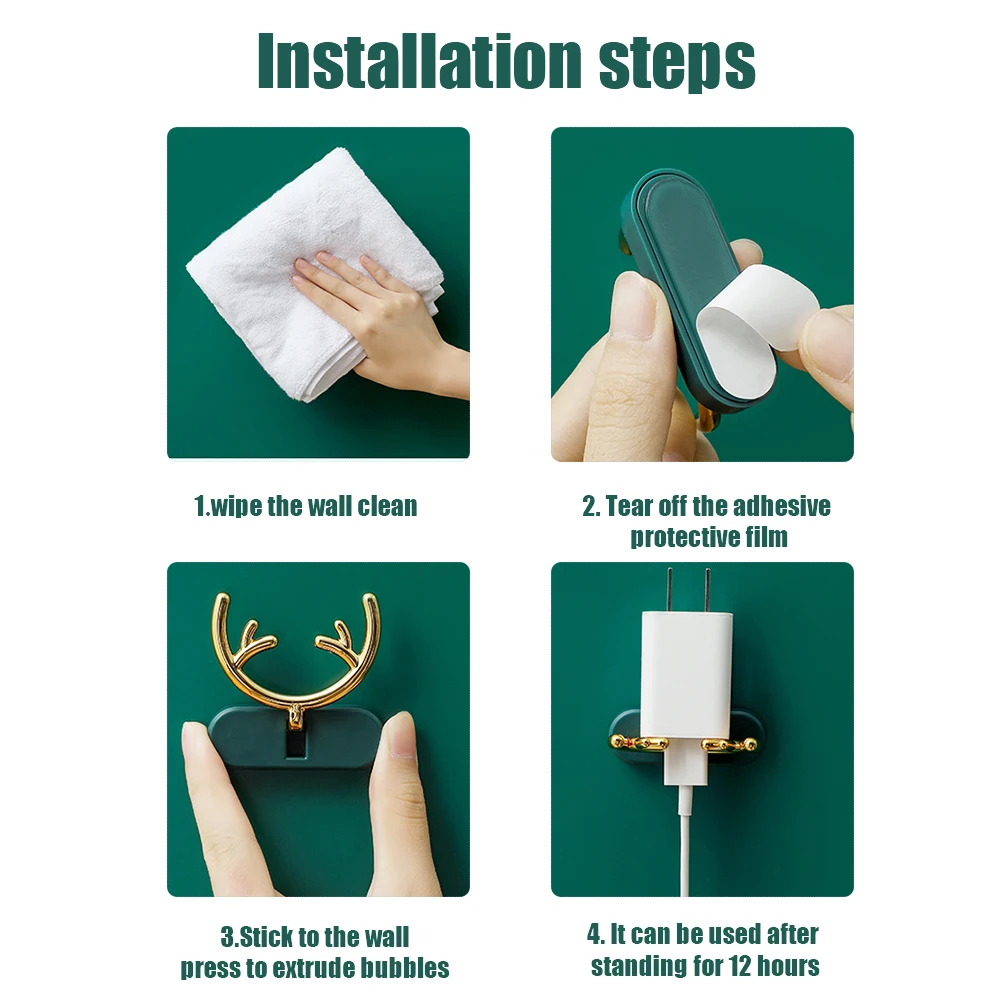 Installation steps

1.wipe the wall clean

2. Tear off the adhesive protective film

3.Stick to the wall
press to extrude bubbles

4. It can be used after standing for 12 hours