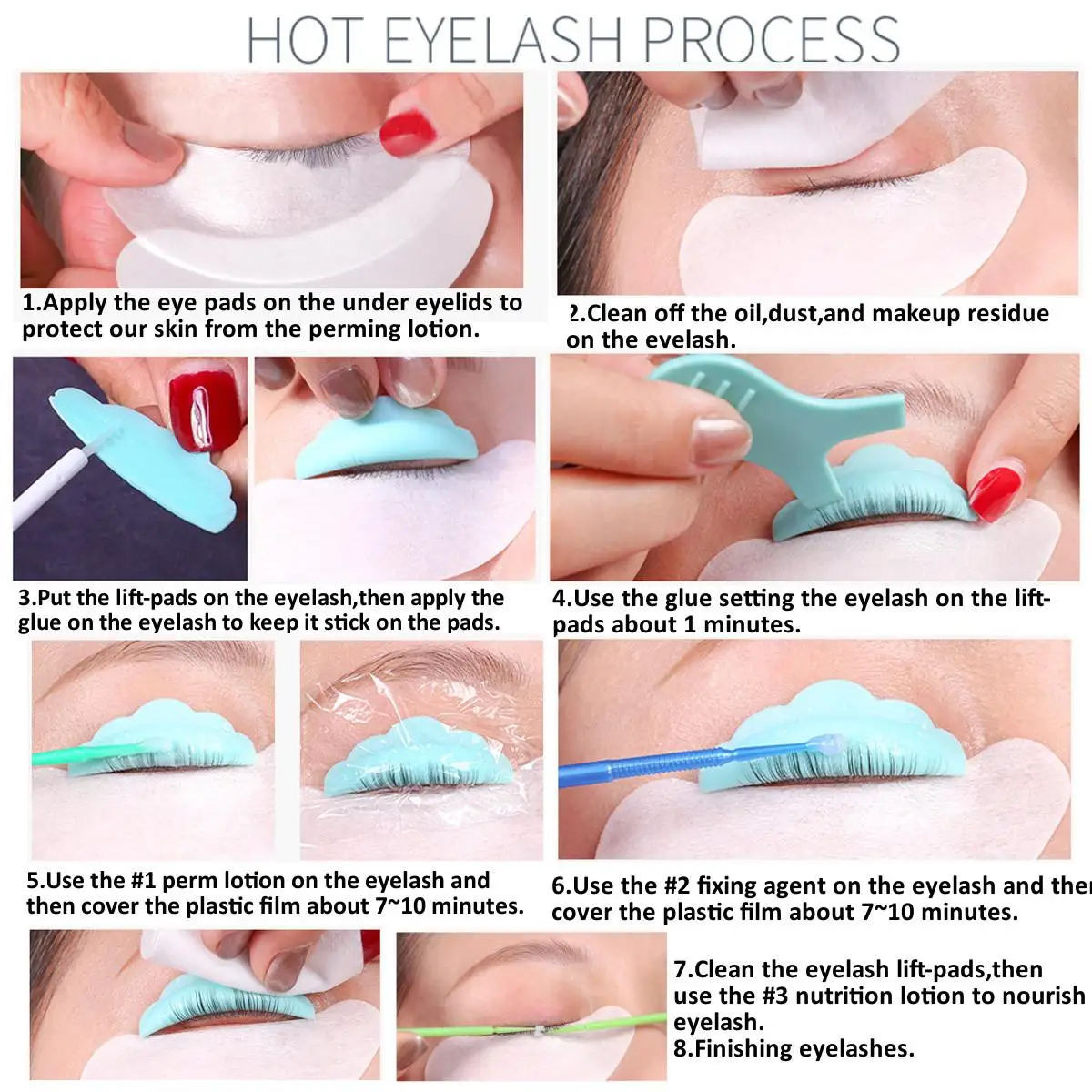 HOT EYELASH PROCESS

1.Apply the eye pads on the under eyelids to protect our skin from the perming lotion.

2.Clean off the oil,dust,and makeup residue on the evelash.

3.Put the lift-pads on the eyelash,then apply the glue on the eyelash to keep it stick on the pads.

4.Use the glue setting the eyelash on the lift-pads about 1 minutes.

5.Use the #1 perm lotion on the eyelash and then cover the plastic film about 7~10 minutes.

6.Use the #2 fixing agent on the eyelash and then cover the plastic film about 7~10 minutes.

7.Clean the eyelash lift-pads,then use the #3 nutrition lotion to nourish eyelash.
8.Finishing eyelashes.