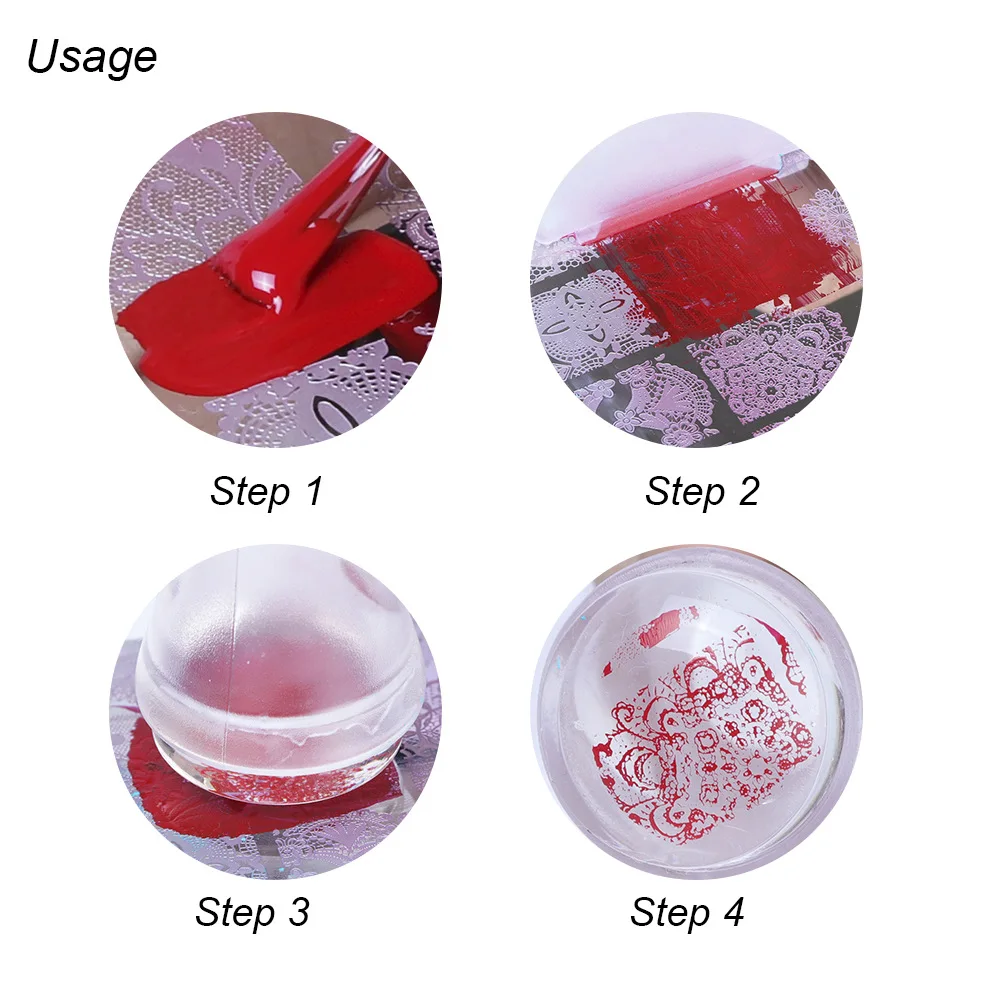 Usage

Step 1

Step 2

Step 3

Step 4