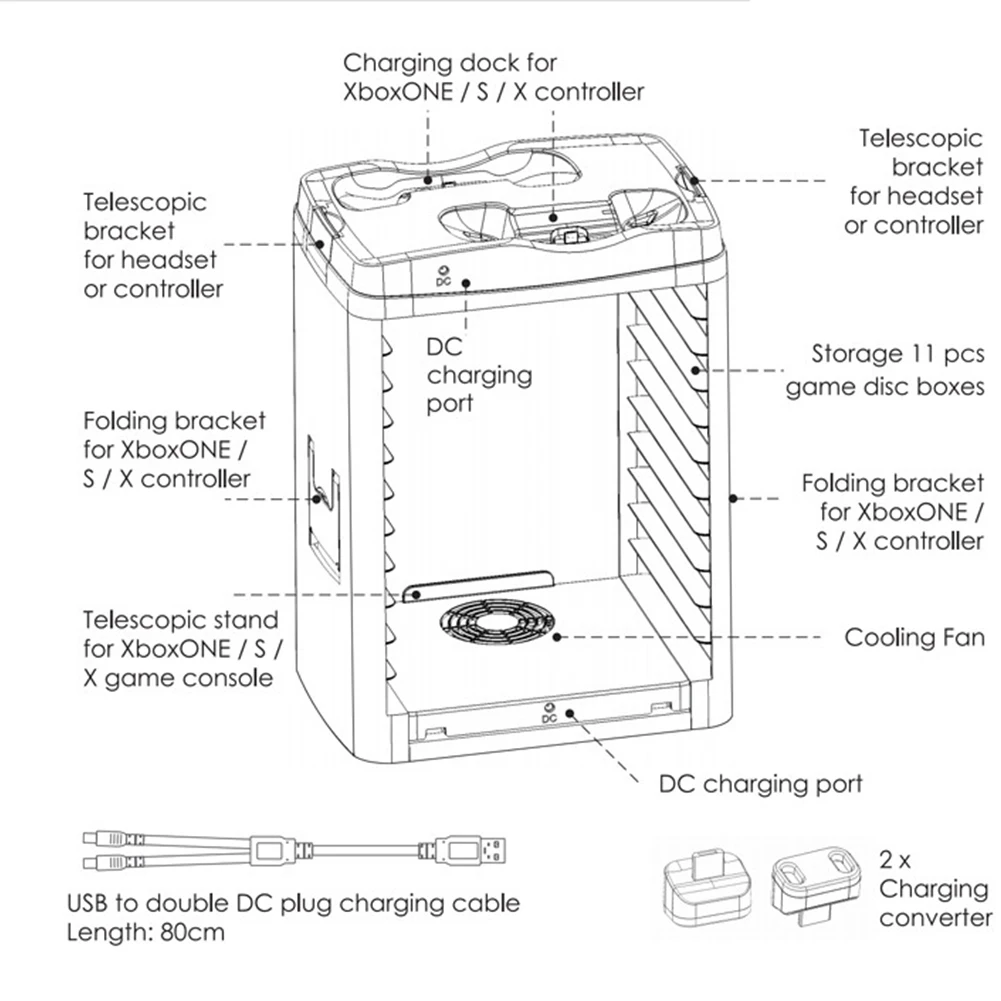 Charging dock for XboxONE / S / X controller

Telescopic bracket for headset or controller

Telescopic bracket for headset or controller

DC

DC charging port

Storage 11 pcs game disc boxes

Folding bracket for XboxONE / S / X controller

Folding bracket for XboxONE / S / X controller

Telescopic stand for XboxONE / S / X game console

Cooling Fan

DC

DC charging port

USB to double DC plug charging cable
Length: 80cm

2 x Charging converter