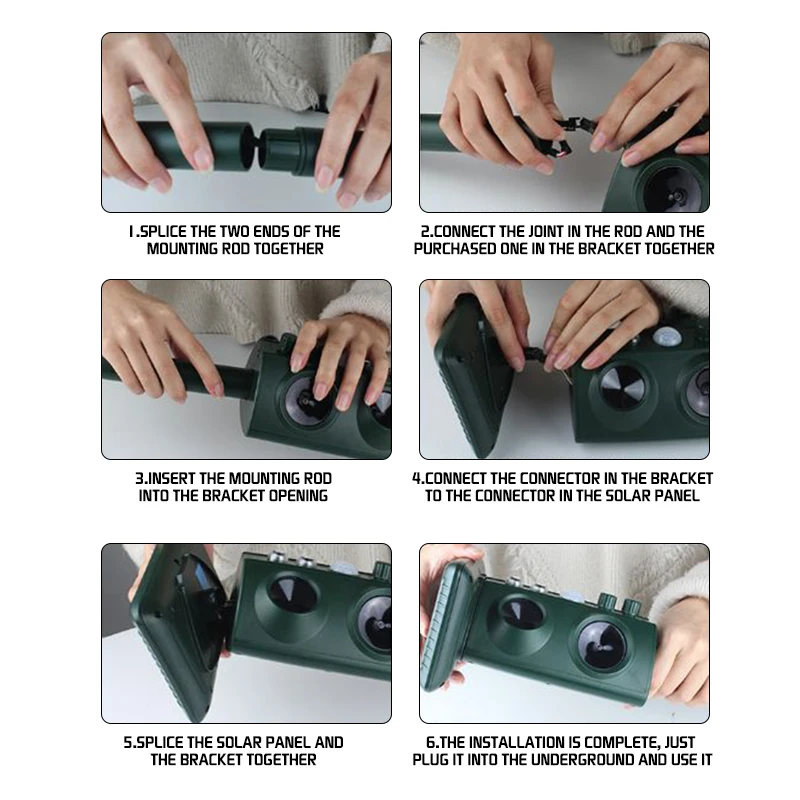 1.SPLICE THE TWO ENDS OF THE MOUNTING ROD TOGETHER

2.CONNECT THE JOINT IN THE ROD AND THE PURCHASED ONE IN THE BRACKET TOGETHER

3.INSERT THE MOUNTING ROD INTO THE BRACKET OPENING

4.CONNECT THE CONNECTOR IN THE BRACKET TO THE CONNECTOR IN THE SOLAR PANEL

5.SPLICE THE SOLAR PANEL AND THE BRACKET TOGETHER

6.THE INSTALLATION IS COMPLETE, JUST PLUG IT INTO THE UNDERGROUND AND USE IT