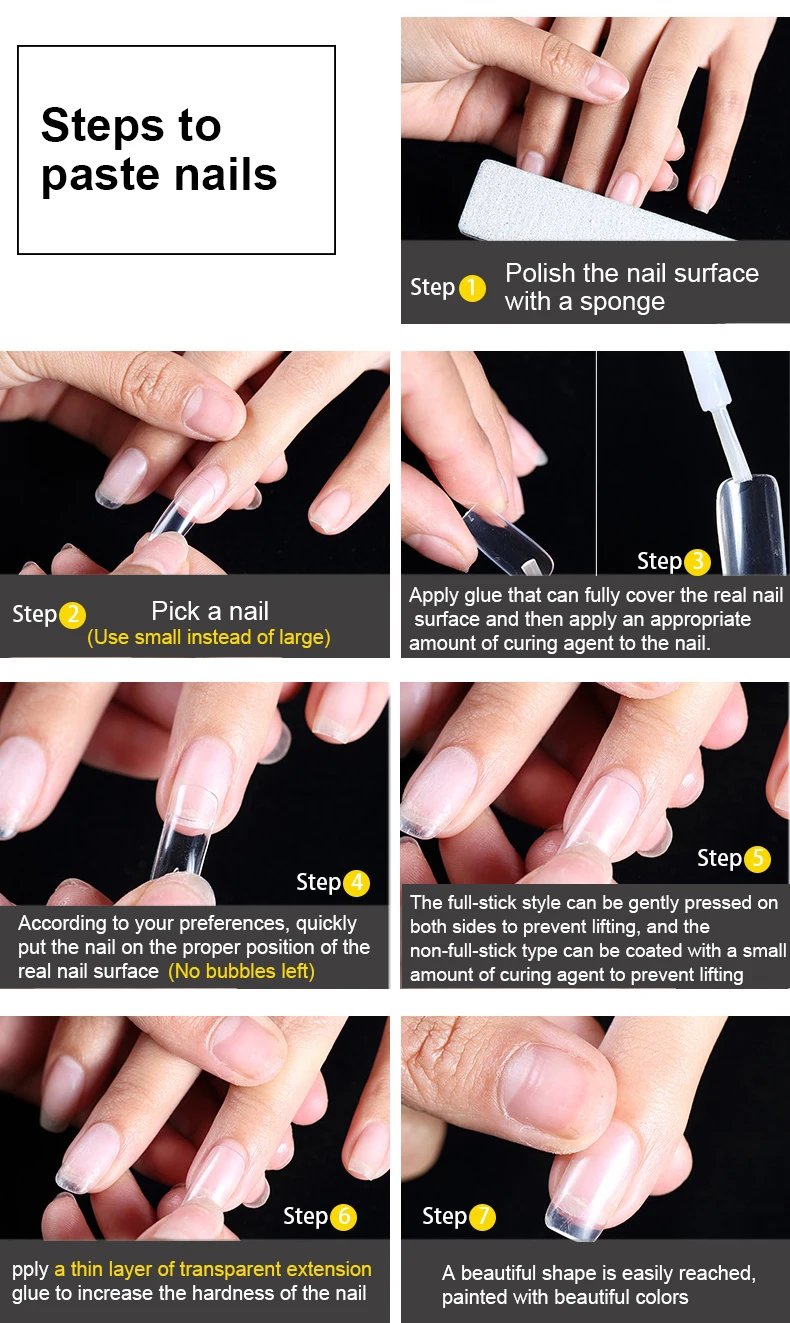 Steps to paste nails

Step 1 Polish the nail surface with a sponge

Step 2 Pick a nail (Use small instead of large)

Step 3
Apply glue that can fully cover the real nail surface and then apply an appropriate amount of curing agent to the nail.

Step 4
According to your preferences, quickly put the nail on the proper position of the real nail surface (No bubbles left)

Step 5
The full-stick style can be gently pressed on both sides to prevent lifting, and the non-full-stick type can be coated with a small amount of curing agent to prevent lifting

Step 6
pply a thin layer of transparent extension glue to increase the hardness of the nail

Step 7
A beautiful shape is easily reached, painted with beautiful colors