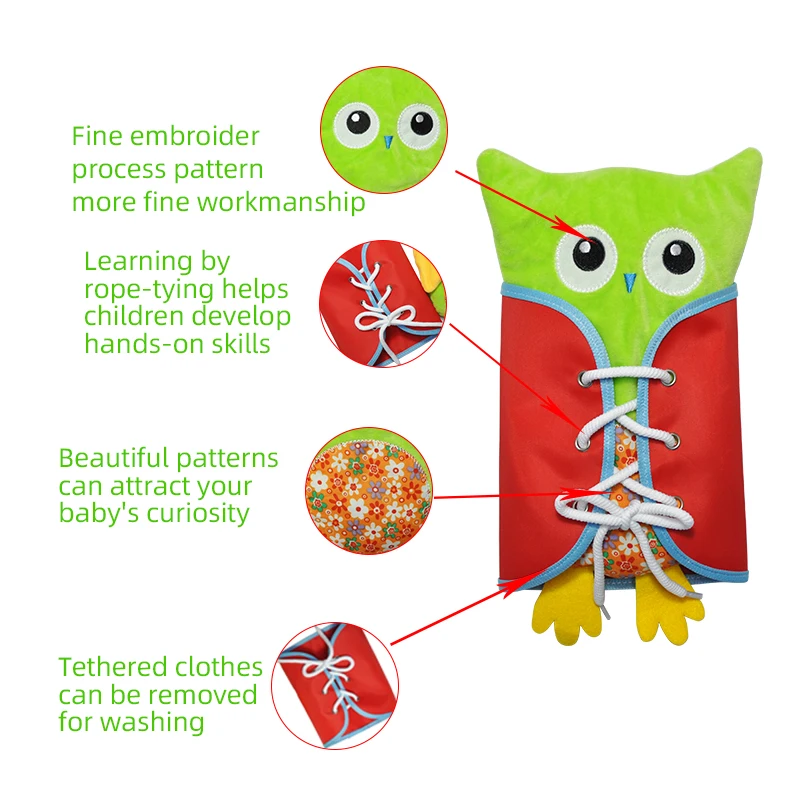 Fine embroider process pattern more fine workmanship

Learning by rope-tying helps children develop hands-on skills

Beautiful patterns can attract your baby's curiosity

Tethered clothes can be removed for washing