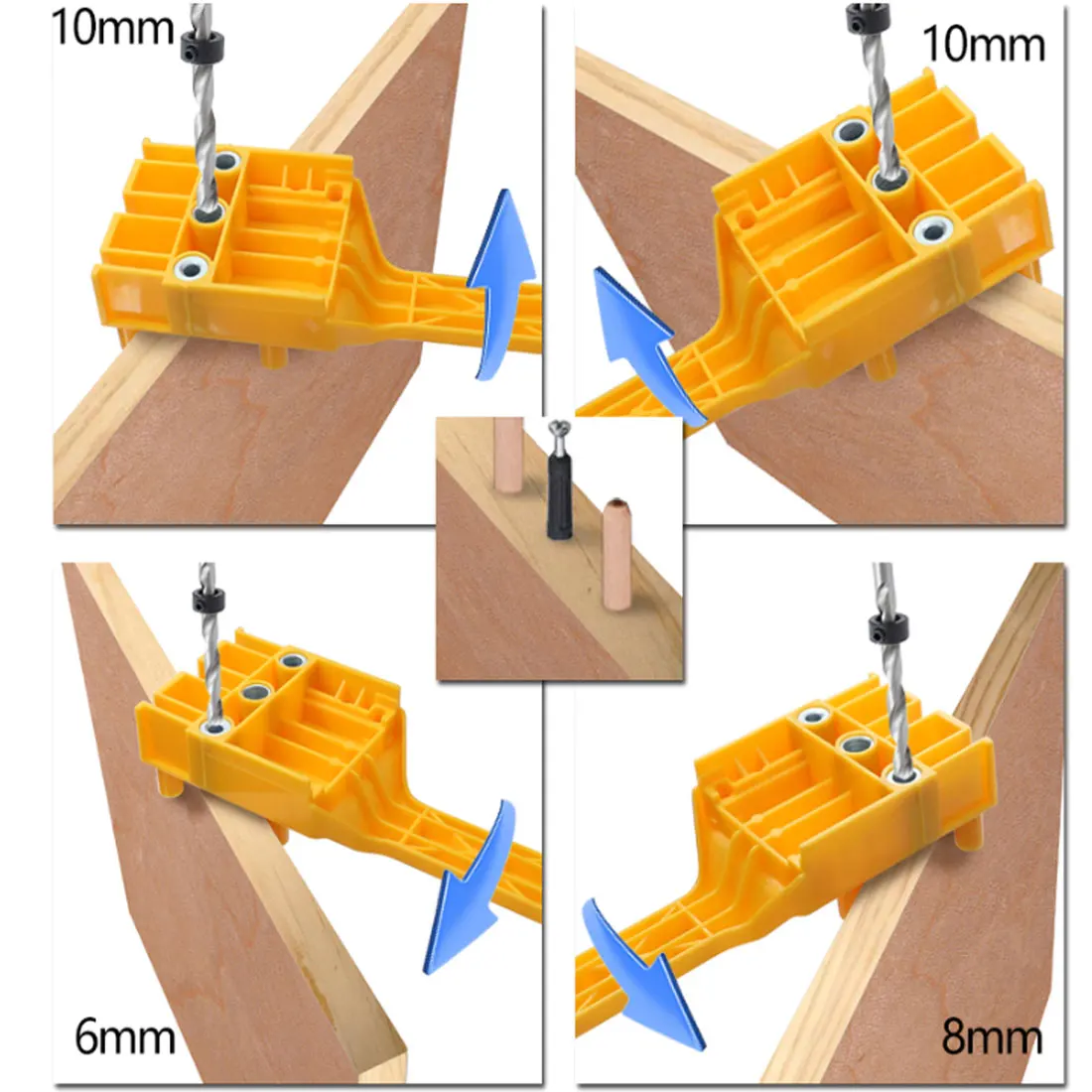 10mm

10mm

6mm

8mm