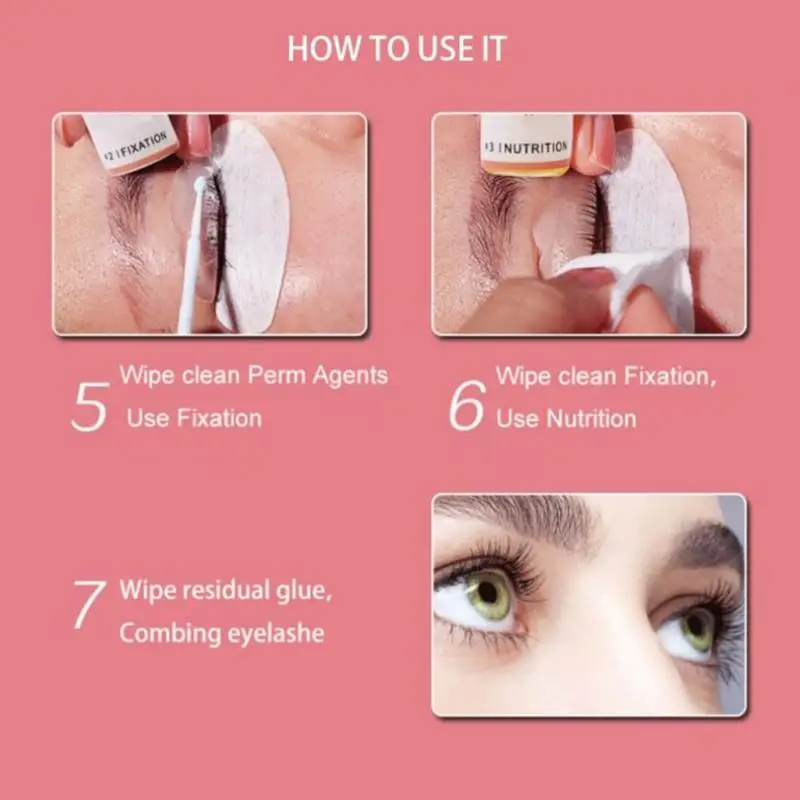 HOW TO USE IT

#2 | FIXATION

#3 | NUTRITION

5 Wipe clean Perm Agents
Use Fixation

6 Wipe clean Fixation,
Use Nutrition

7 Wipe residual glue,
Combing eyelashe