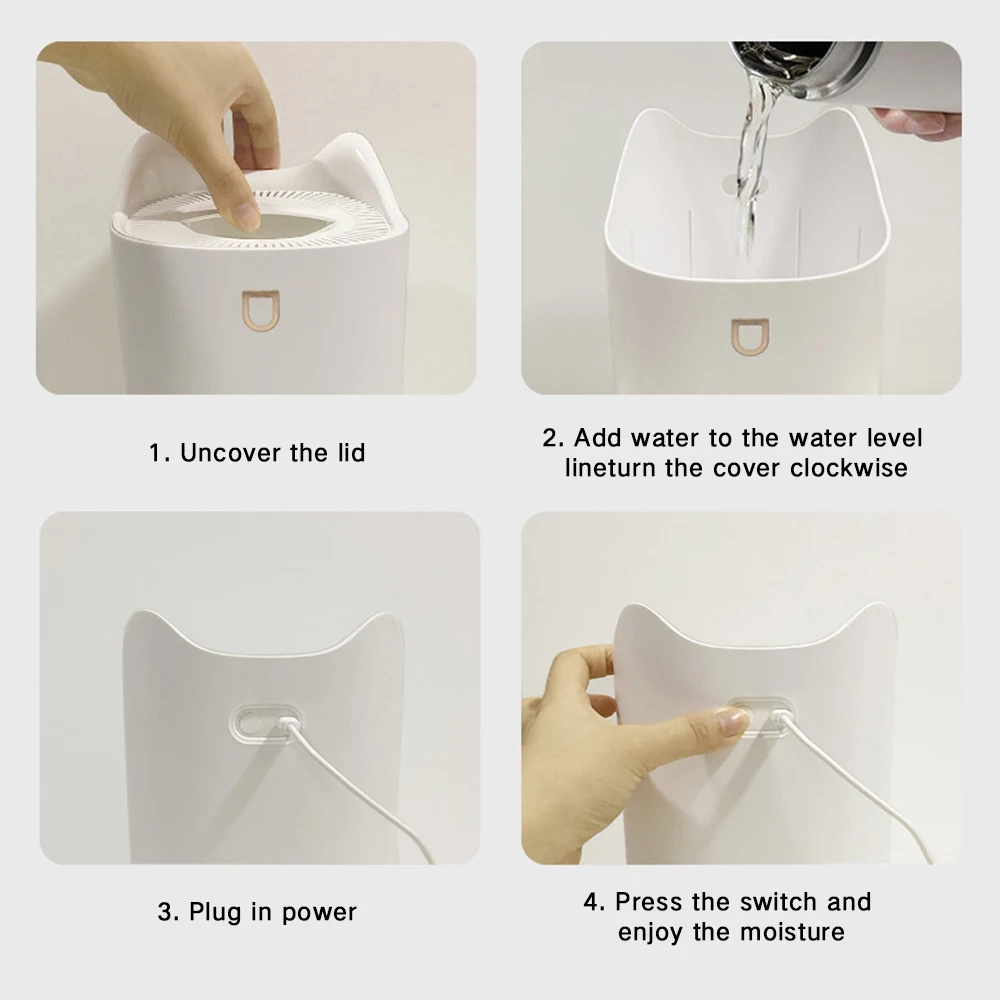 1. Uncover the lid

2. Add water to the water level lineturn the cover clockwise

3. Plug in power

4. Press the switch and enjoy the moisture