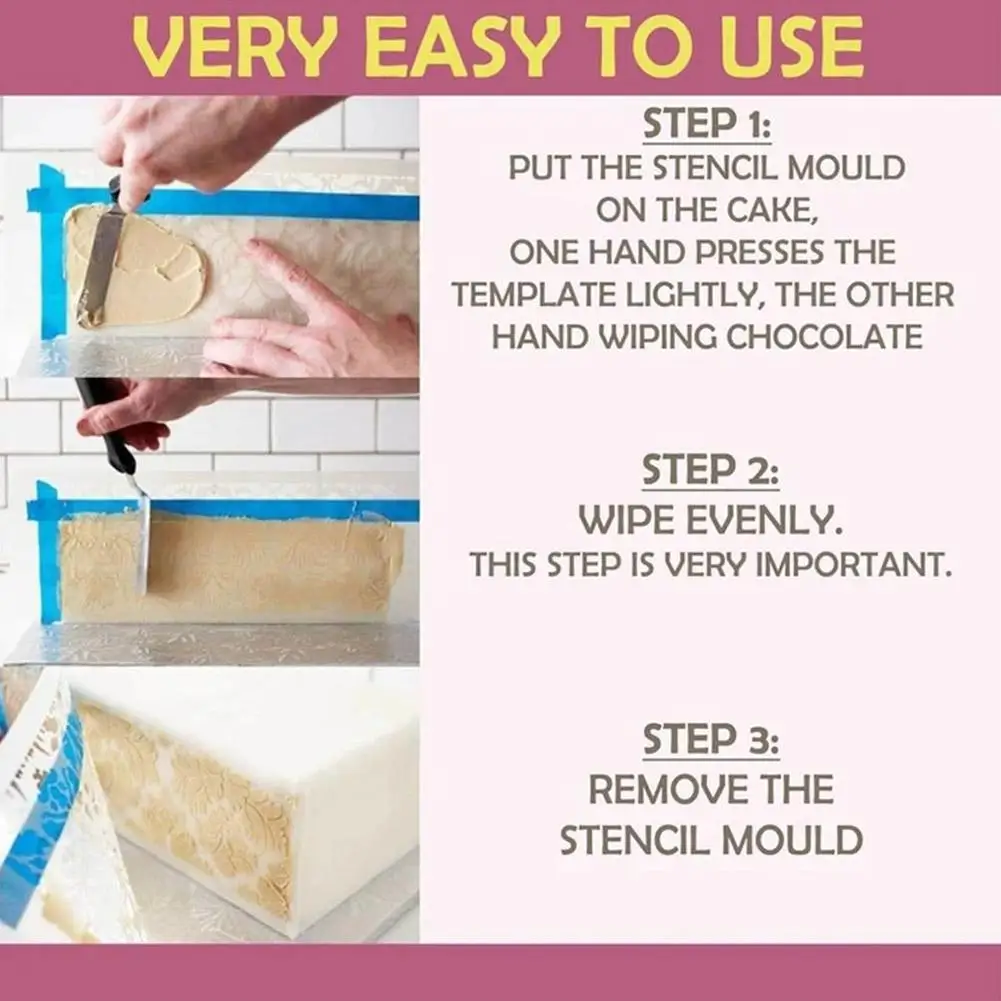 VERY EASY TO USE

STEP 1:
PUT THE STENCIL MOULD ON THE CAKE, ONE HAND PRESSES THE TEMPLATE LIGHTLY, THE OTHER HAND WIPING CHOCOLATE

STEP 2:
WIPE EVENLY.
THIS STEP IS VERY IMPORTANT.

STEP 3:
REMOVE THE STENCIL MOULD