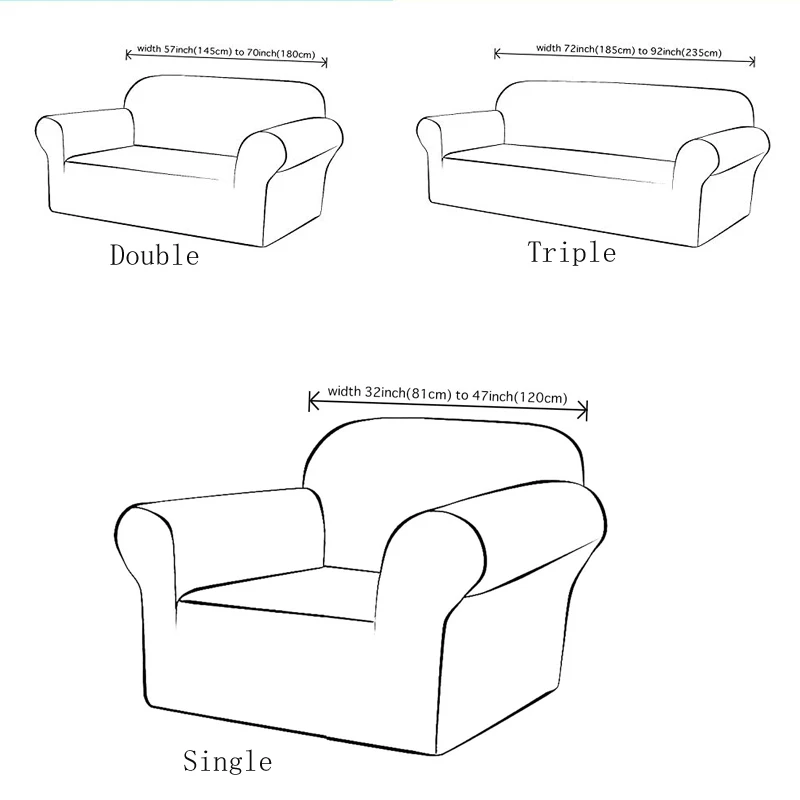 width 57inch(145cm) to 70inch(180cm)

Double

width 72inch(185cm) to 92inch(235cm)

Triple

width 32inch(81cm) to 47inch(120cm)

Single