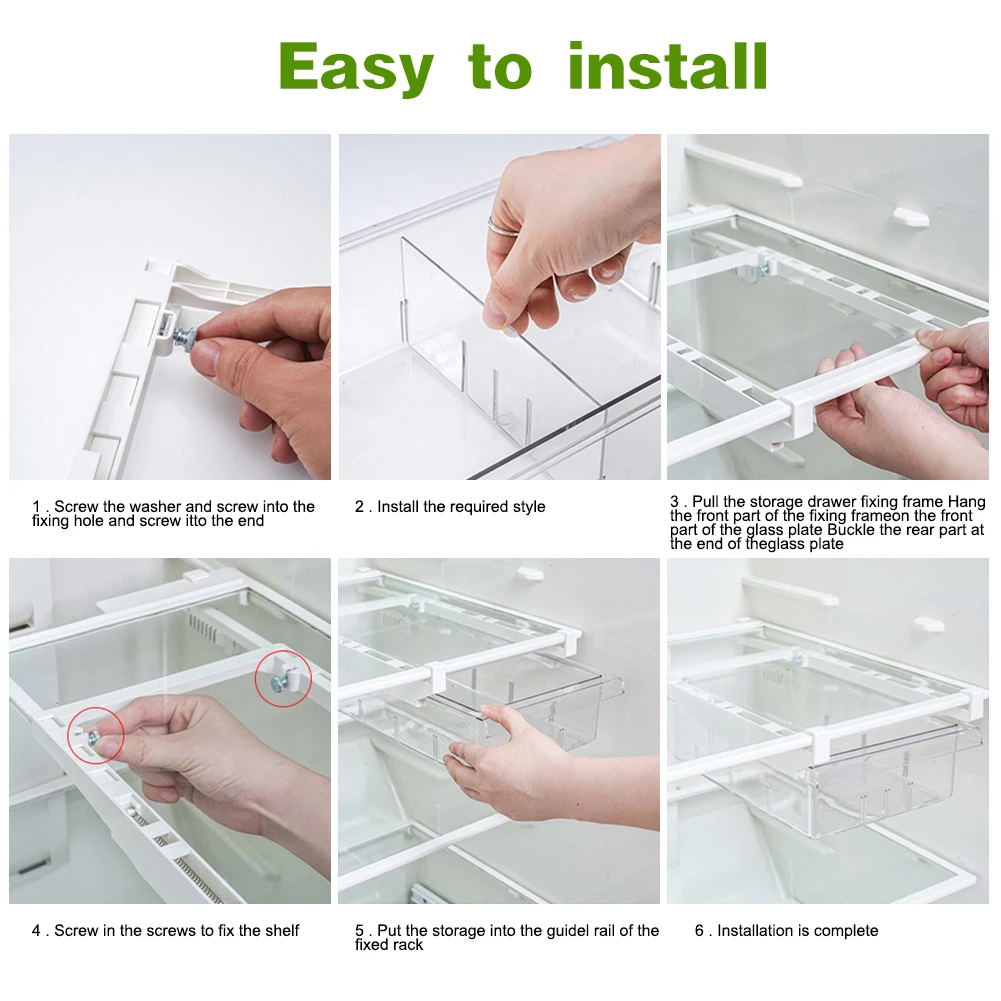 Easy to install

1 . Screw the washer and screw into the fixing hole and screw itto the end

2 . Install the required style

3 . Pull the storage drawer fixing frame Hang the front part of the fixing frameon the front part of the glass plate Buckle the rear part at the end of theglass plate

4 . Screw in the screws to fix the shelf

5 . Put the storage into the guidel rail of the fixed rack

6 . Installation is complete