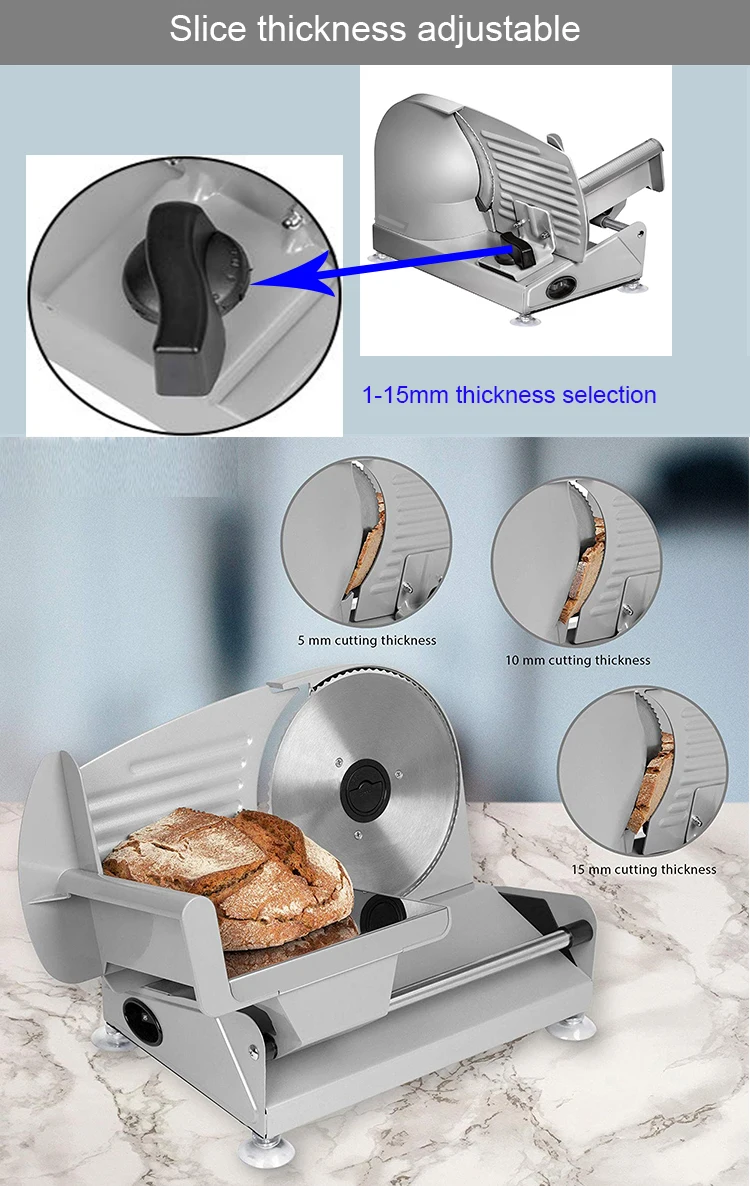 Slice thickness adjustable

1-15mm thickness selection

5 mm cutting thickness

10 mm cutting thickness

15 mm cutting thickness