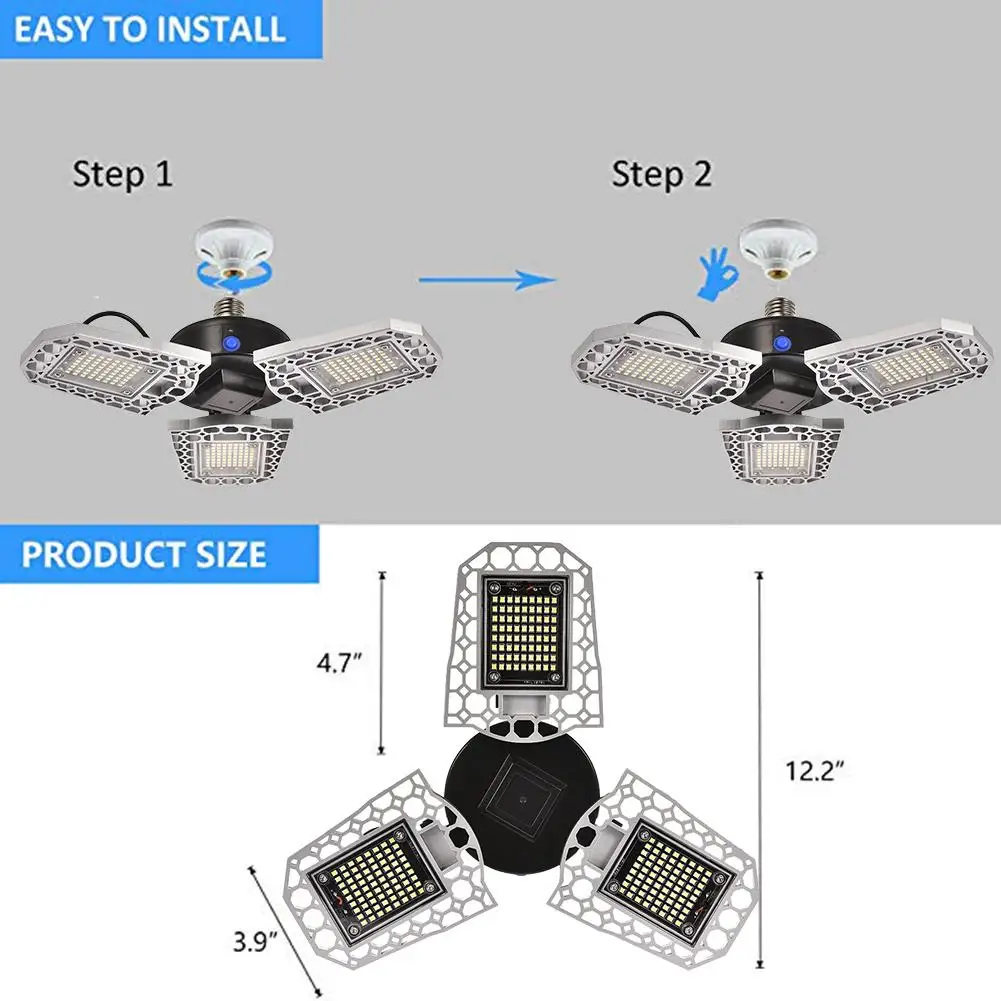 EASY TO INSTALL

Step 1

Step 2

PRODUCT SIZE

4.7"

12.2"

3.9"