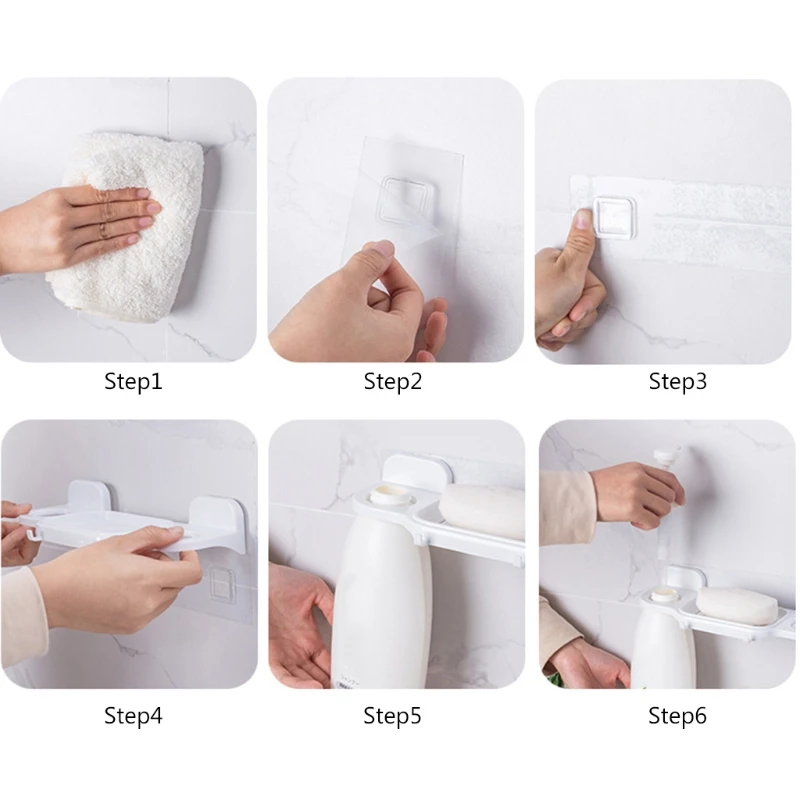 Step1

Step2

Step3

Step4

Step5

Step6