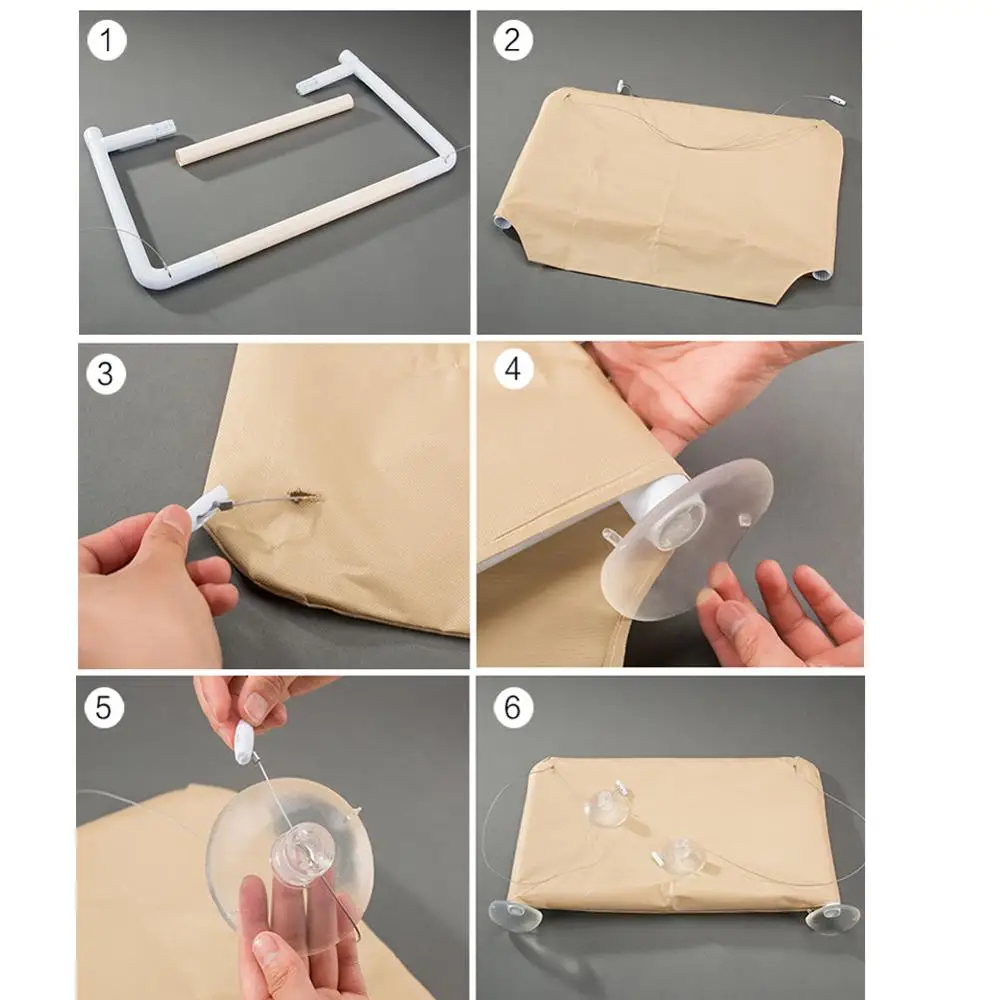 1

2

3

4

5

6