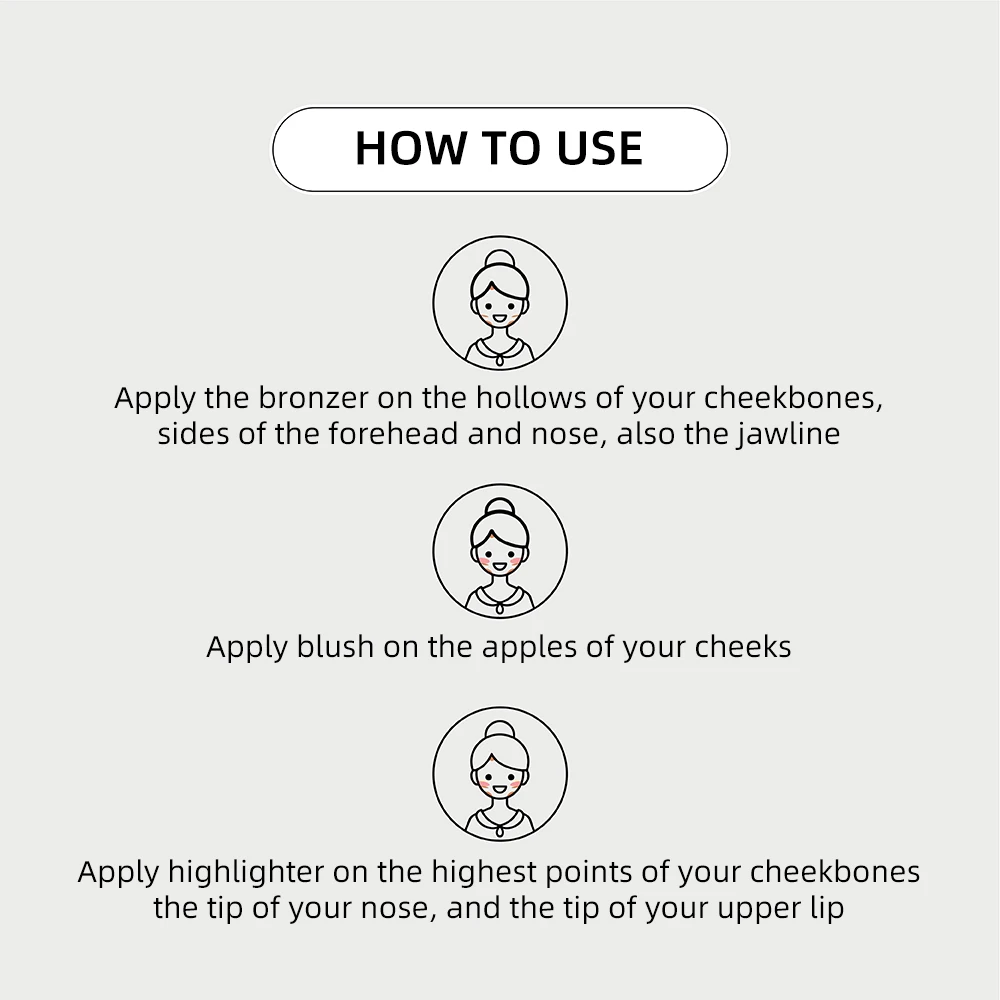 HOW TO USE

Apply the bronzer on the hollows of your cheekbones, sides of the forehead and nose, also the jawline

Apply blush on the apples of your cheeks

Apply highlighter on the highest points of your cheekbones the tip of your nose, and the tip of your upper lip