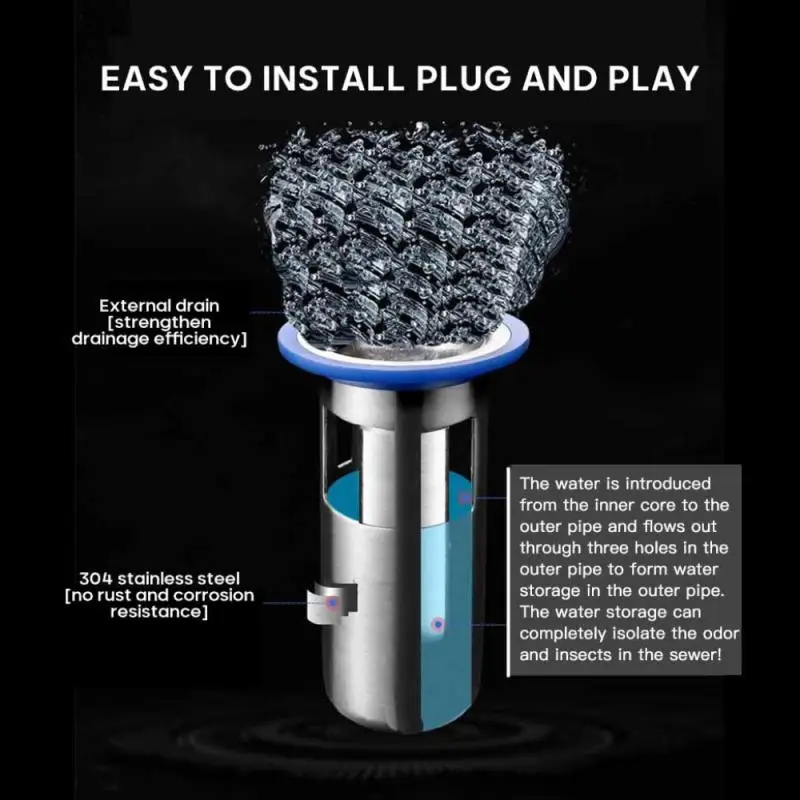 EASY TO INSTALL PLUG AND PLAY

External drain [strengthen drainage efficiency]

304 stainless steel [no rust and corrosion resistance]

The water is introduced from the inner core to the outer pipe and flows out through three holes in the outer pipe to form water storage in the outer pipe. The water storage can completely isolate the odor and insects in the sewer!