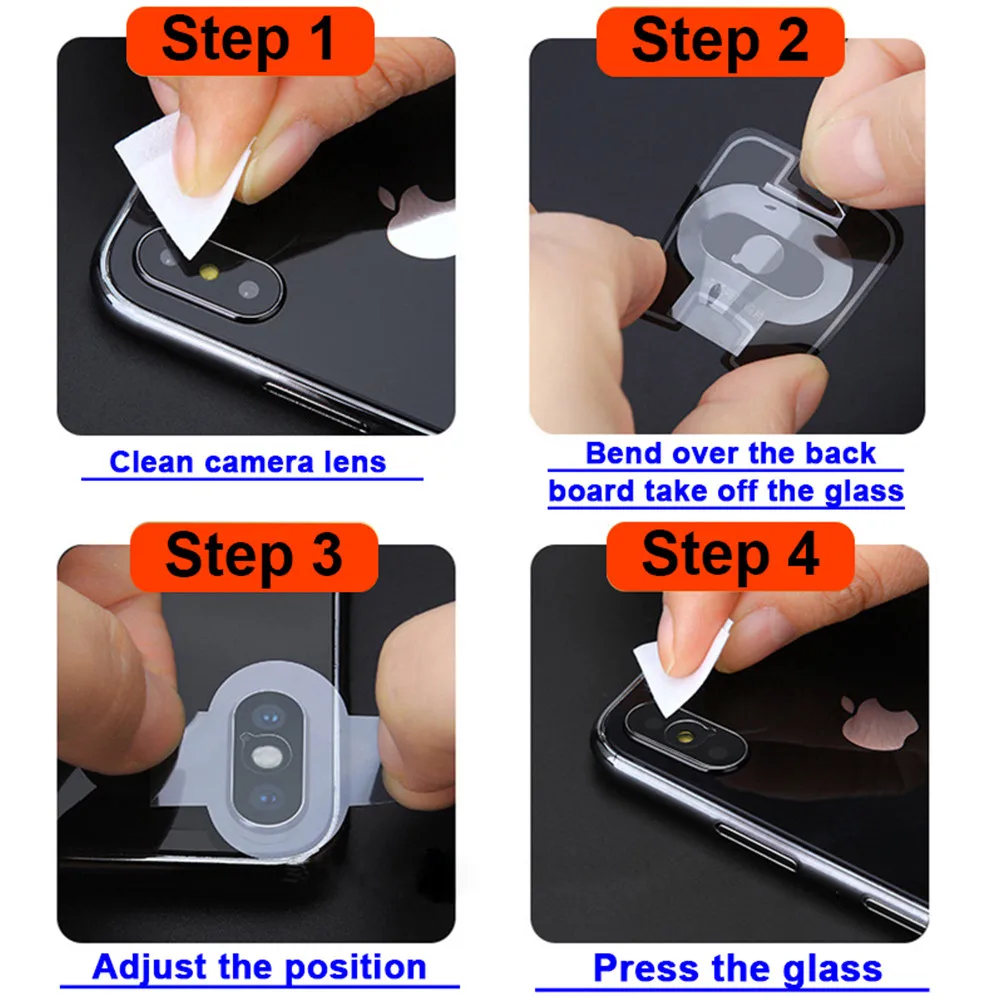 Step 1

Clean camera lens

Step 2

Bend over the back board take off the glass

Step 3

Adjust the position

Step 4

Press the glass