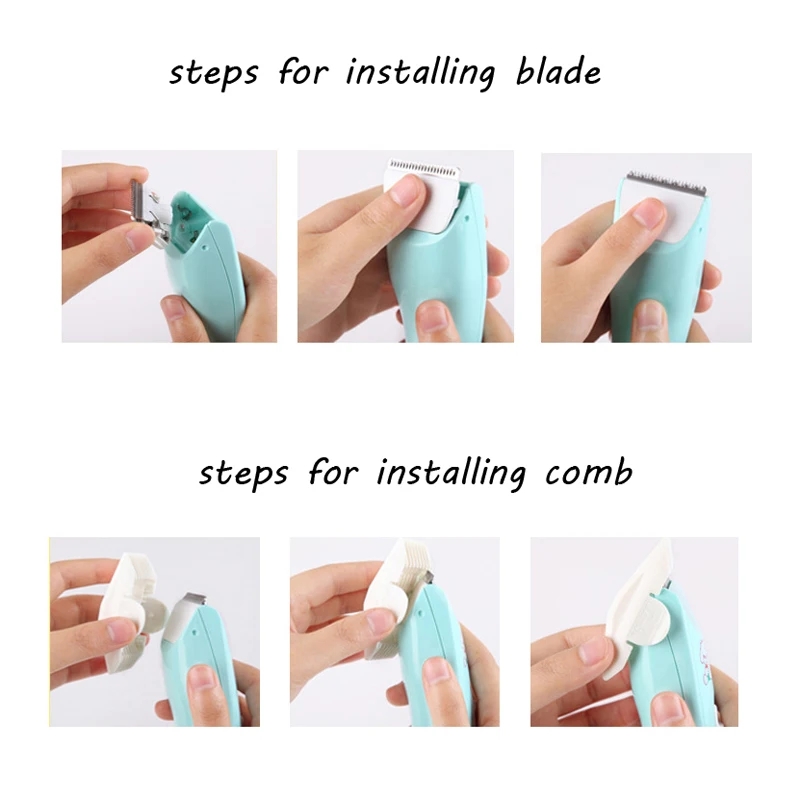 steps for installing blade

steps for installing comb