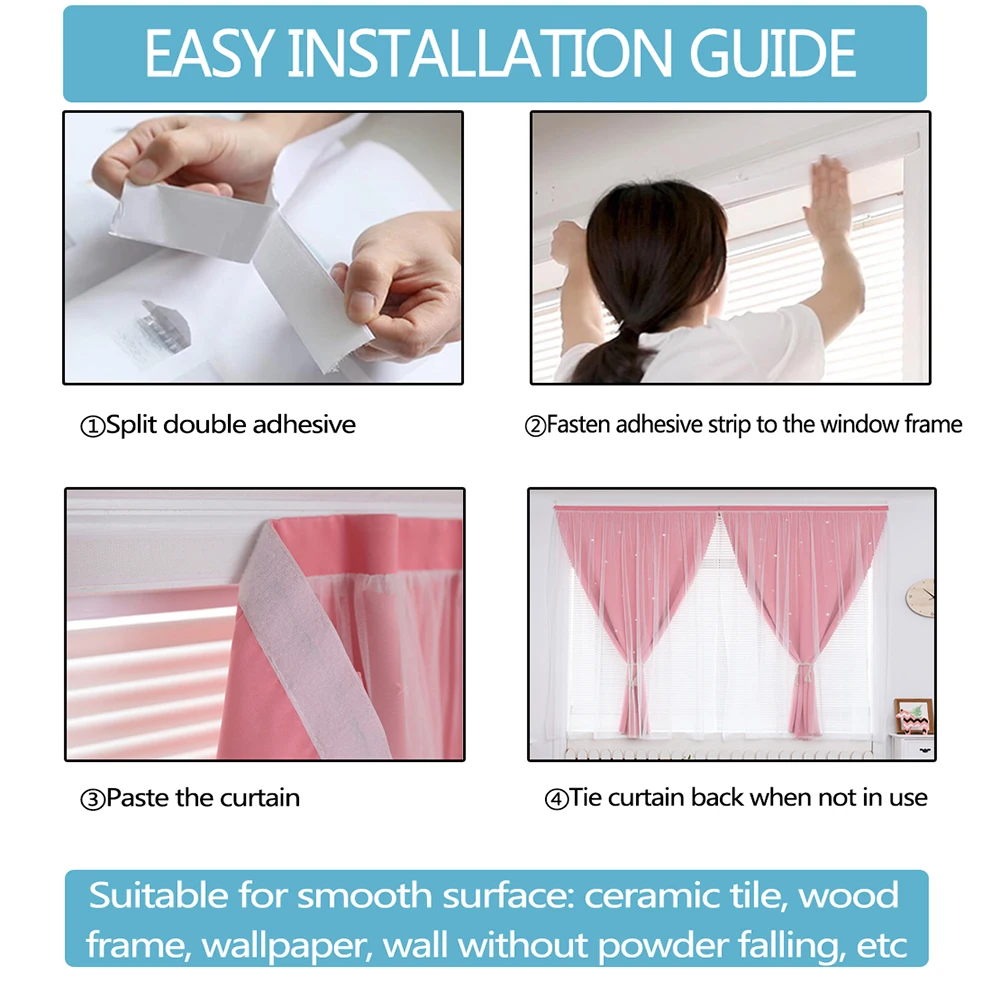 EASY INSTALLATION GUIDE

①Split double adhesive

②Fasten adhesive strip to the window frame

③Paste the curtain

④Tie curtain back when not in use

Suitable for smooth surface: ceramic tile, wood frame, wallpaper, wall without powder falling, etc