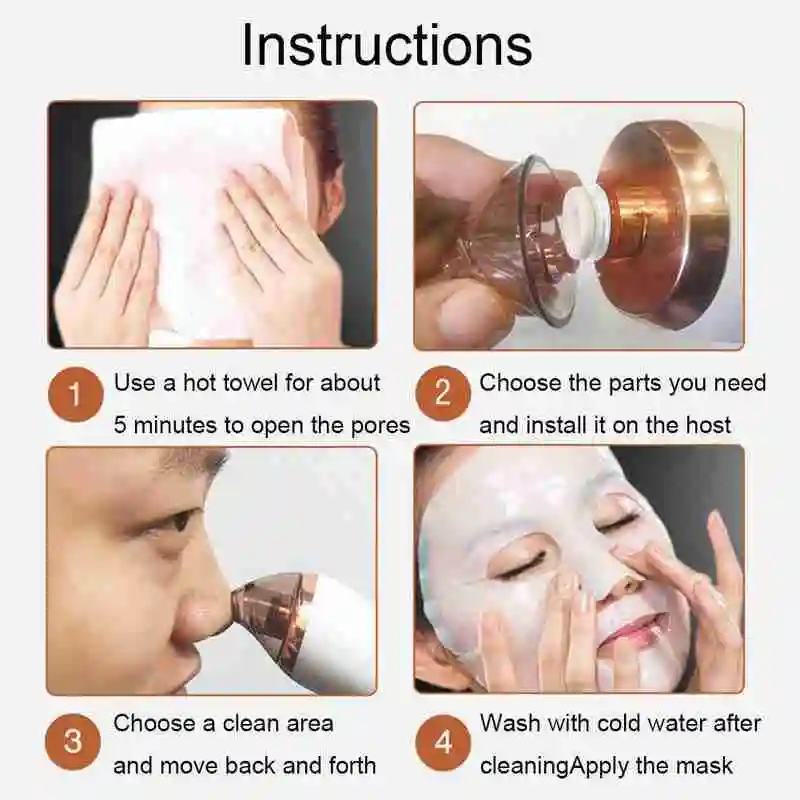 Instructions

1 Use a hot towel for about 5 minutes to open the pores

2 Choose the parts you need and install it on the host

3 Choose a clean area and move back and forth

4 Wash with cold water after cleaningApply the mask