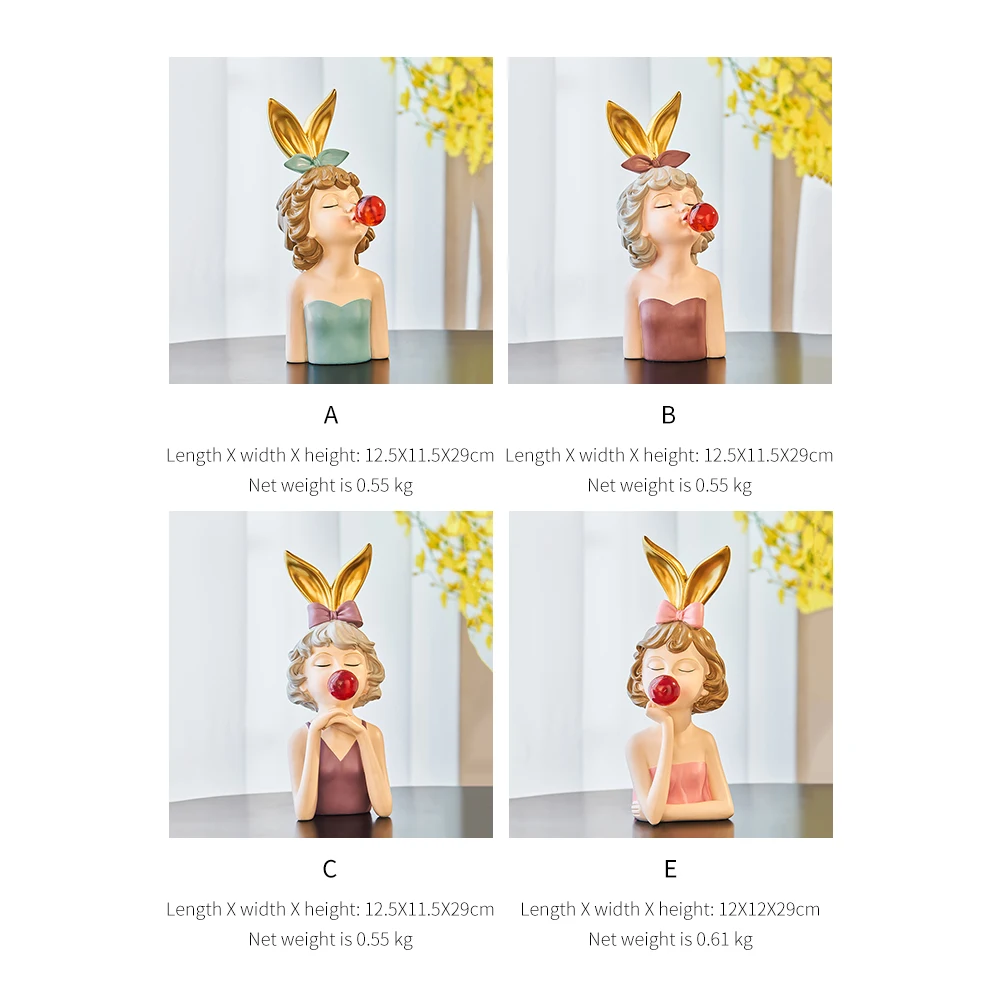 A

Length X width X height: 12.5X11.5X29cm
Net weight is 0.55 kg

B

Length X width X height: 12.5X11.5X29cm
Net weight is 0.55 kg

C

Length X width X height: 12.5X11.5X29cm
Net weight is 0.55 kg

E

Length X width X height: 12X12X29cm
Net weight is 0.61 kg