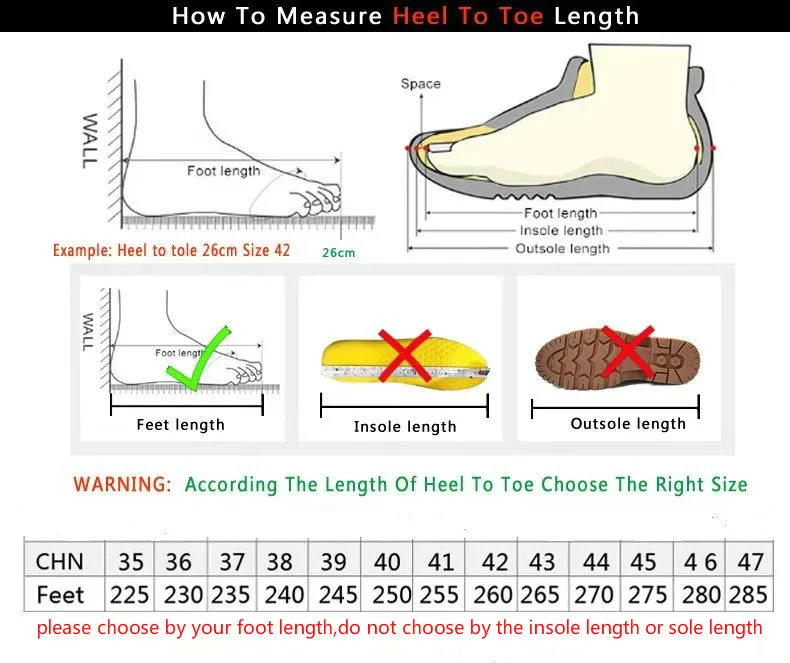 How To Measure Heel To Toe Length

WALL

Foot length

Example: Heel to tole 26cm Size 42

26cm

Space

Foot length
Insole length
Outsole length

WALL

Foot lengt

Feet length

Insole length

Outsole length

WARNING: According The Length Of Heel To Toe Choose The Right Size

| CHN | 35 | 36 | 37 | 38 | 39 | 40 | 41 | 42 | 43 | 44 | 45 | 4 6 | 47 |
|---|---|---|---|---|---|---|---|---|---|---|---|---|---|
| Feet | 225 | 230 | 235 | 240 | 245 | 250 | 255 | 260 | 265 | 270 | 275 | 280 | 285 |

please choose by your foot length,do not choose by the insole length or sole length