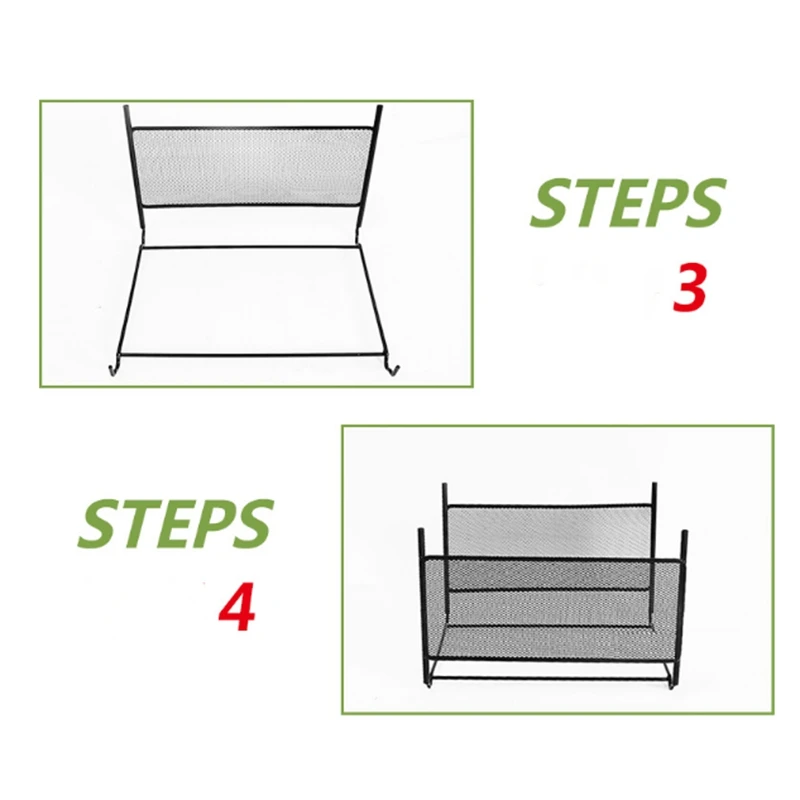 STEPS

3

STEPS

4