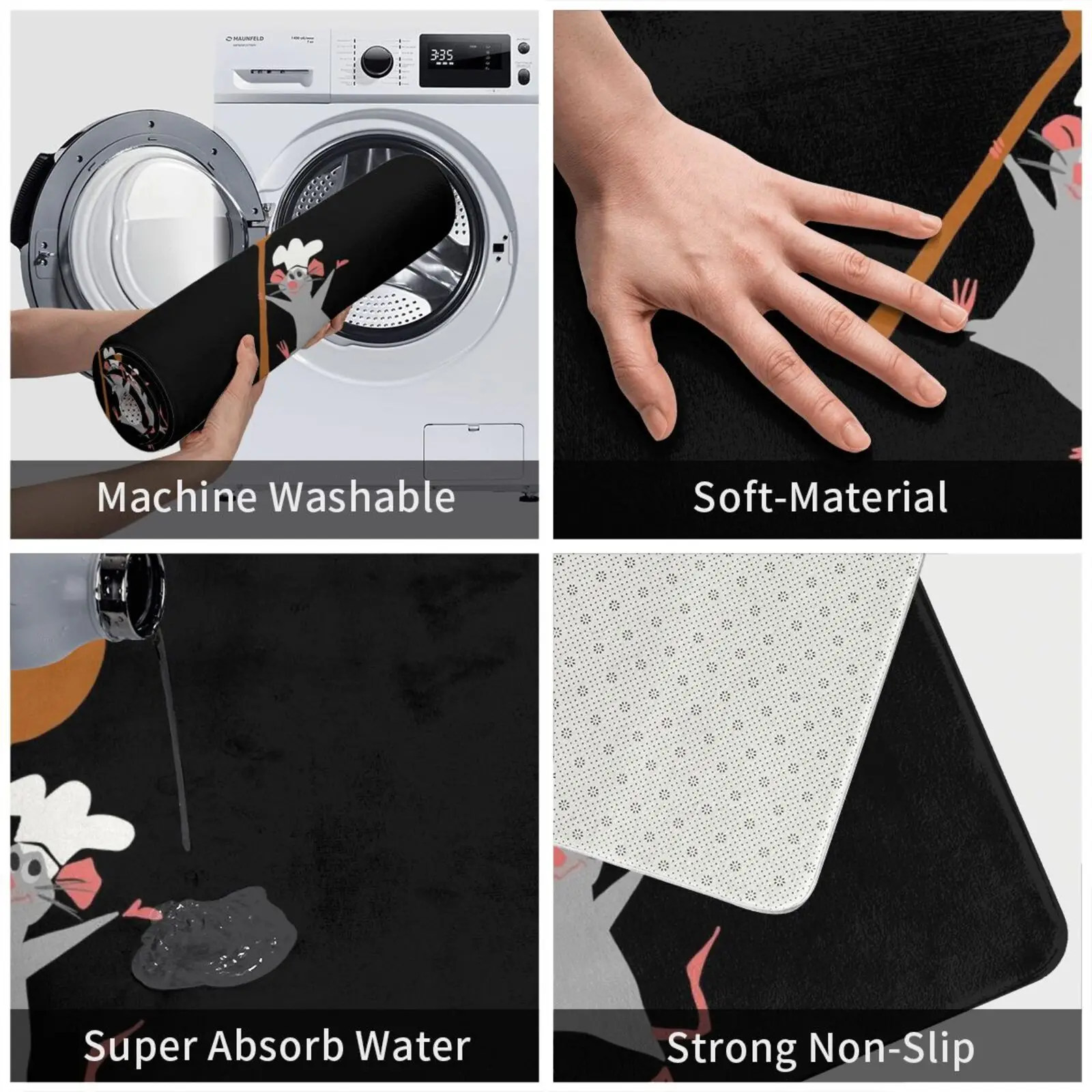 MAUNFELD

3:35

Machine Washable

Soft-Material

Super Absorb Water

Strong Non-Slip