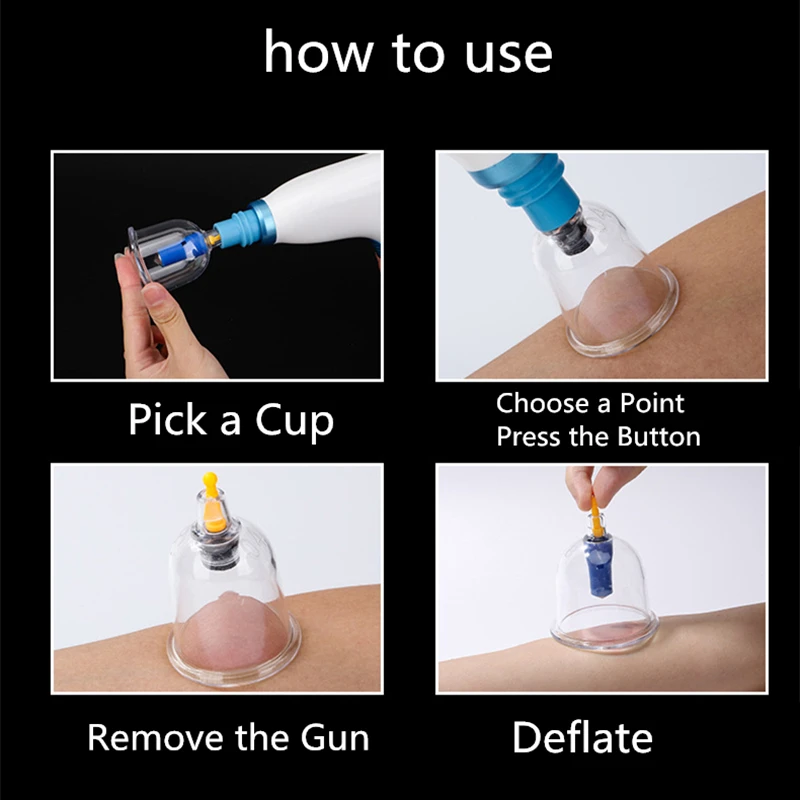 how to use

Pick a Cup

Choose a Point
Press the Button

Remove the Gun

Deflate